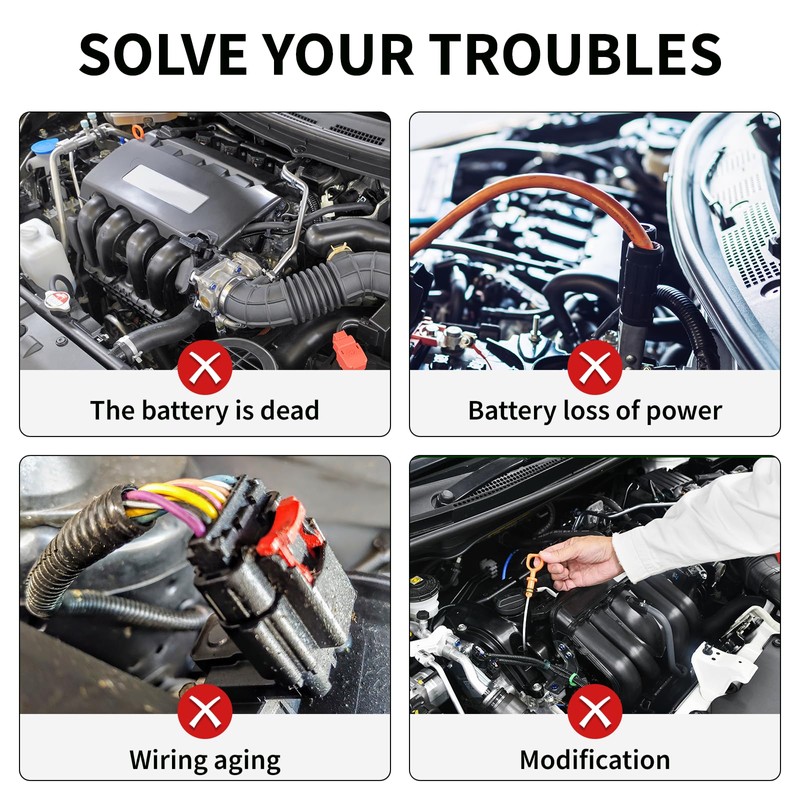 SOLVE YOUR TROUBLES

The battery is dead

Battery loss of power

Wiring aging

Modification