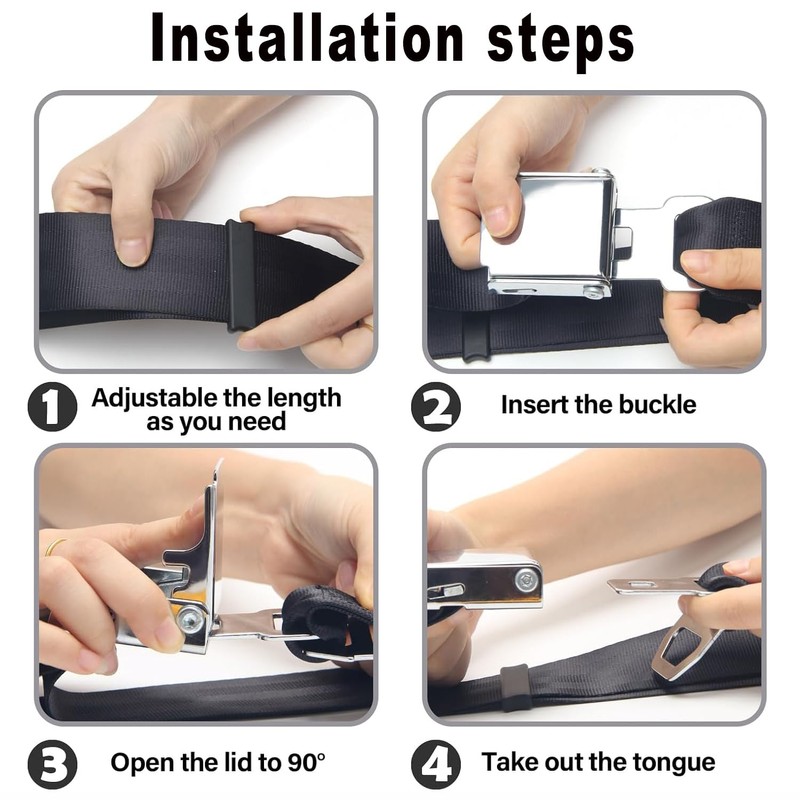 Installation steps

1 Adjustable the length as you need

2 Insert the buckle

3 Open the lid to 90°

4 Take out the tongue