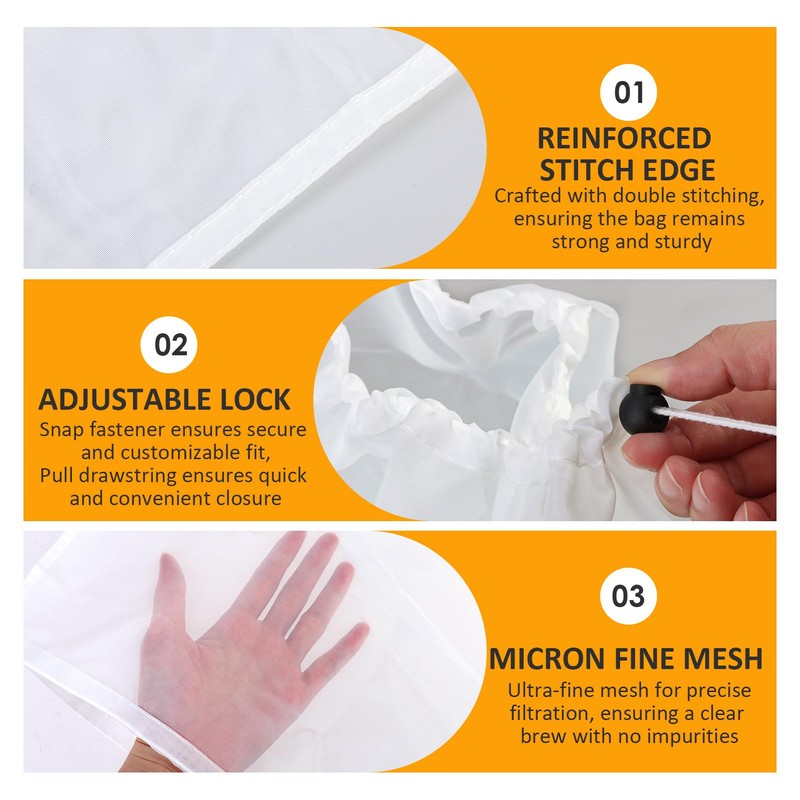 01

REINFORCED STITCH EDGE

Crafted with double stitching, ensuring the bag remains strong and sturdy

02

ADJUSTABLE LOCK

Snap fastener ensures secure and customizable fit,
Pull drawstring ensures quick and convenient closure

03

MICRON FINE MESH

Ultra-fine mesh for precise filtration, ensuring a clear brew with no impurities