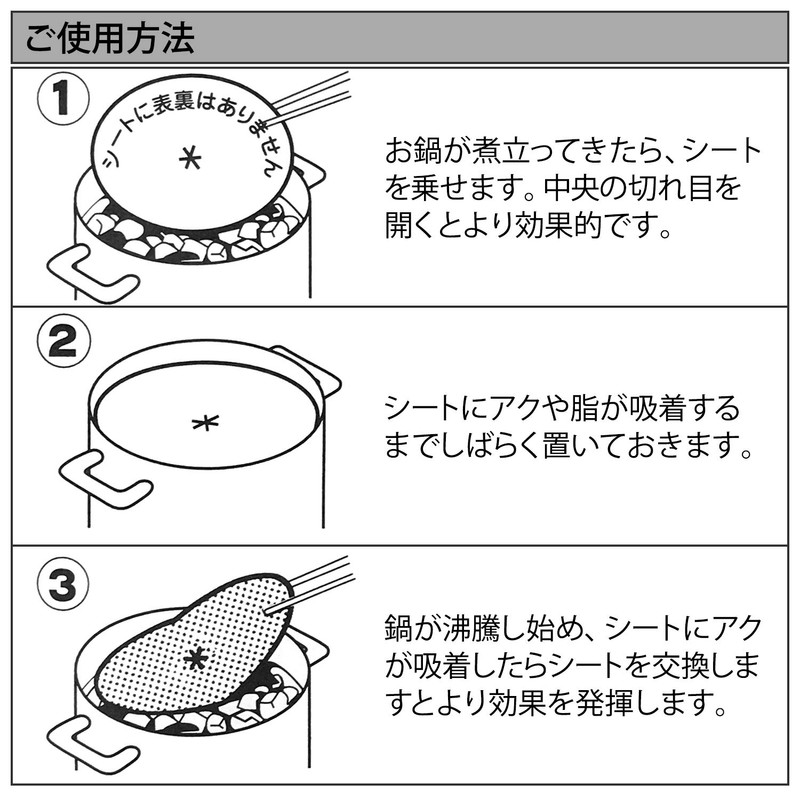 ご使用方法

①

シートに表裏はありません

お鍋が煮立ってきたら、シートを乗せます。中央の切れ目を開くとより効果的です。

②

シートにアクや脂が吸着するまでしばらく置いておきます。

③

鍋が沸騰し始め、シートにアクが吸着したらシートを交換しますとより効果を発揮します。