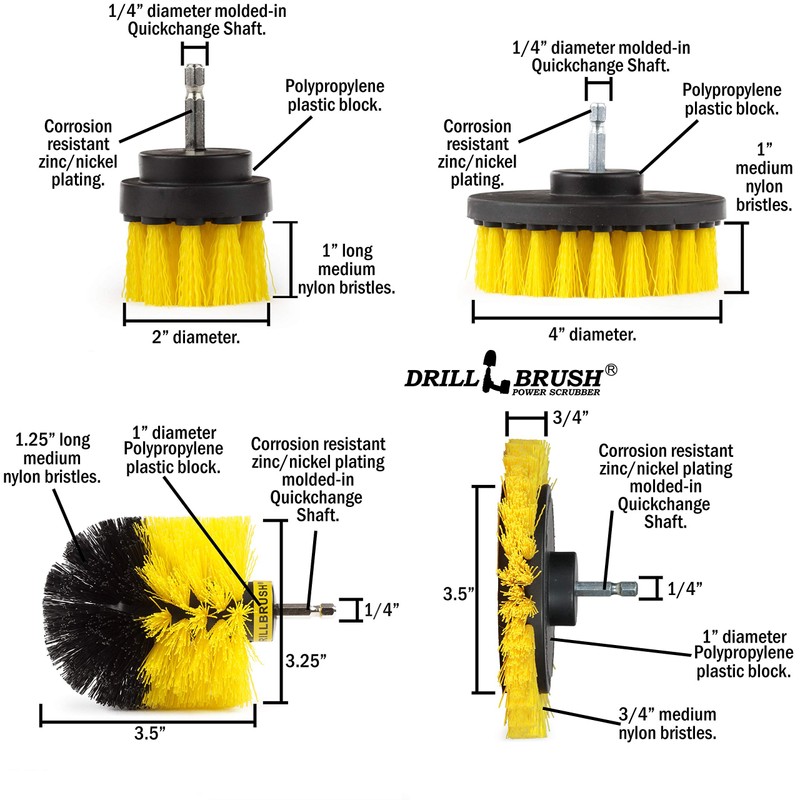 1/4” diameter molded-in Quickchange Shaft.

Polypropylene plastic block.

Corrosion resistant zinc/nickel plating.

1” long medium nylon bristles.

2” diameter.

1/4” diameter molded-in Quickchange Shaft.

Polypropylene plastic block.

Corrosion resistant zinc/nickel plating.

1” medium nylon bristles.

4” diameter.

DRILL BRUSH®
POWER SCRUBBER

1.25” long medium nylon bristles.

1” diameter Polypropylene plastic block.

Corrosion resistant zinc/nickel plating molded-in Quickchange Shaft.

DRILLBRUSH

1/4”

3.25”

3.5”

3/4”

Corrosion resistant zinc/nickel plating molded-in Quickchange Shaft.

3.5”

1/4”

1” diameter Polypropylene plastic block.

3/4” medium nylon bristles.