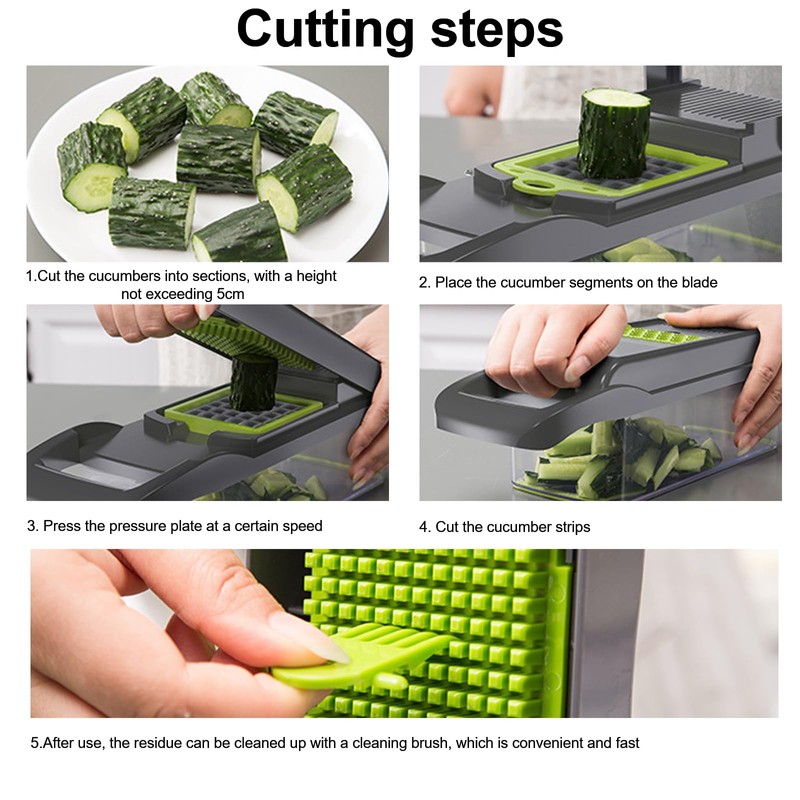 Cutting steps

1.Cut the cucumbers into sections, with a height not exceeding 5cm

2. Place the cucumber segments on the blade

3. Press the pressure plate at a certain speed

4. Cut the cucumber strips

5.After use, the residue can be cleaned up with a cleaning brush, which is convenient and fast