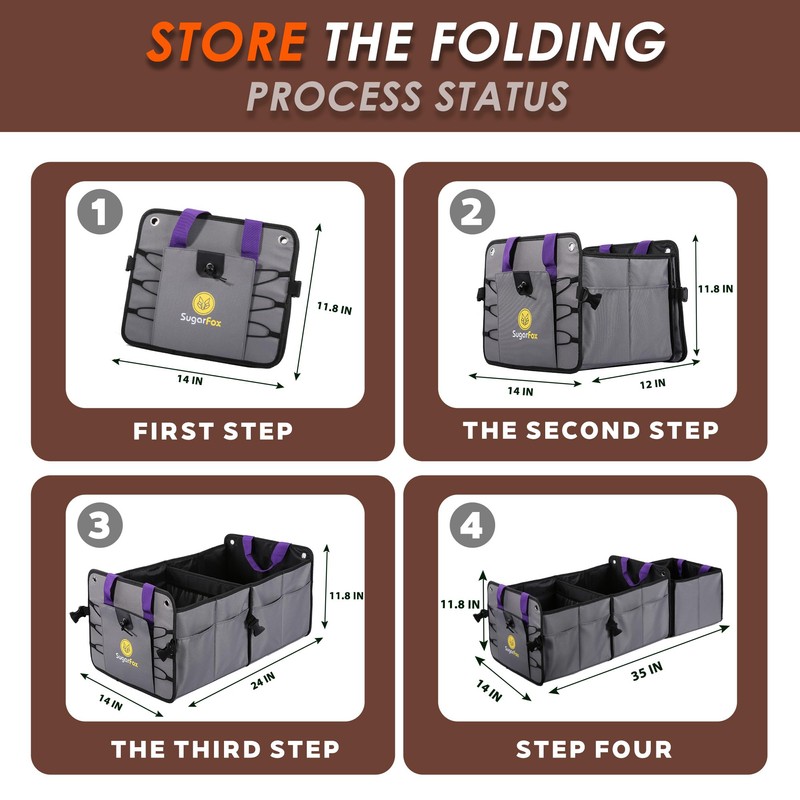 STORE THE FOLDING
PROCESS STATUS

1
SugarFox
11.8 IN
14 IN
FIRST STEP

2
SugarFox
11.8 IN
14 IN
12 IN
THE SECOND STEP

3
SugarFox
11.8 IN
14 IN
24 IN
THE THIRD STEP

4
SugarFox
11.8 IN
14 IN
35 IN
STEP FOUR