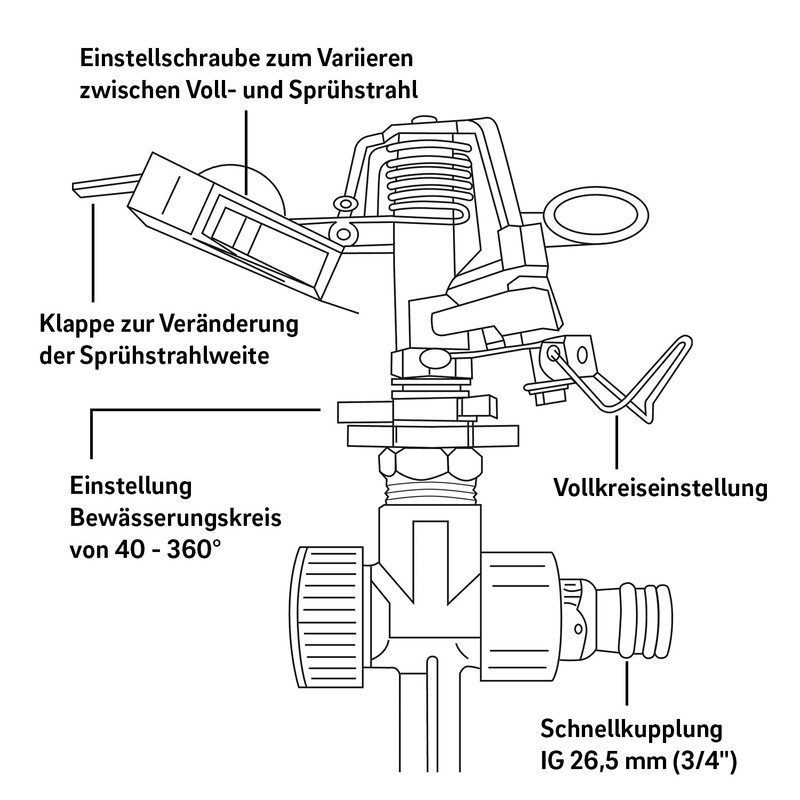 Einstellschraube zum Variieren zwischen Voll- und Sprühstrahl

Klappe zur Veränderung der Sprühstrahlweite

Einstellung Bewässerungskreis von 40 - 360°

Vollkreiseinstellung

Schnellkupplung IG 26,5 mm (3/4")