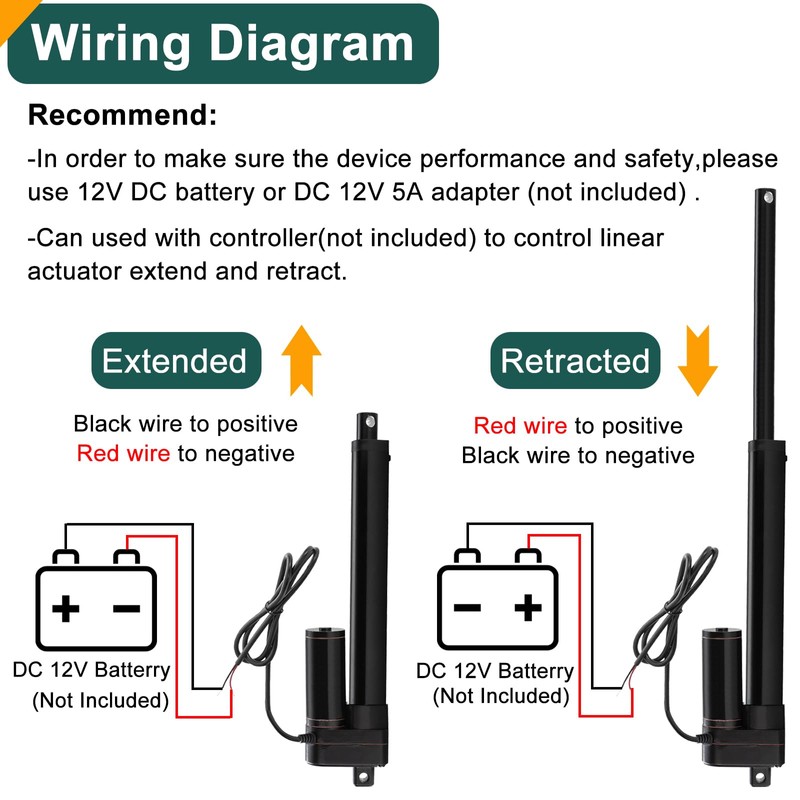 Wiring Diagram

Recommend:

-In order to make sure the device performance and safety,please use 12V DC battery or DC 12V 5A adapter (not included) .

-Can used with controller(not included) to control linear actuator extend and retract.

Extended

Black wire to positive
Red wire to negative

+ −

DC 12V Batterry
(Not Included)

Retracted

Red wire to positive
Black wire to negative

− +

DC 12V Batterry
(Not Included)