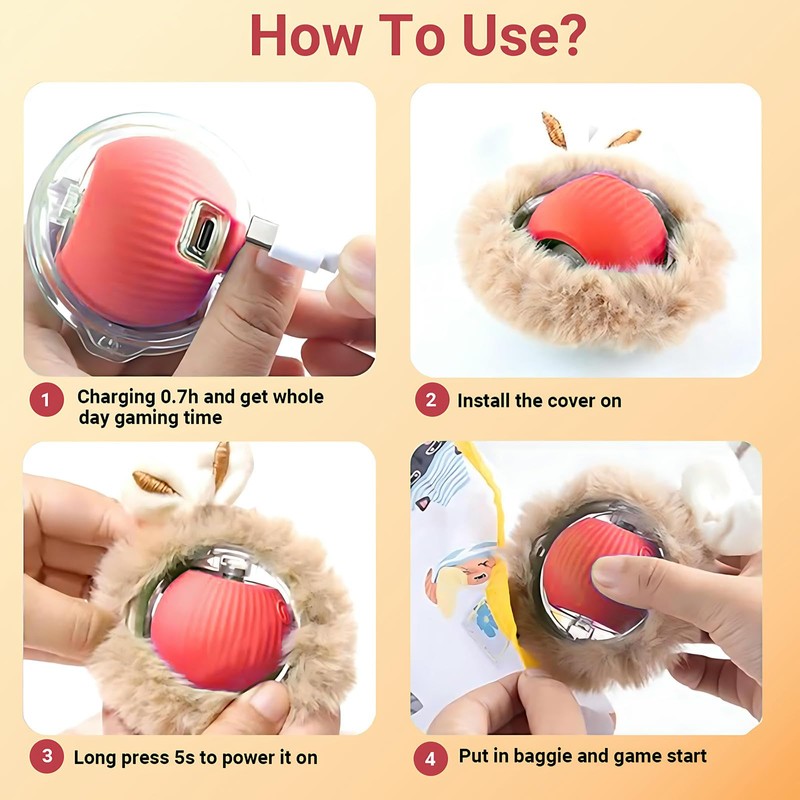 How To Use?

1 Charging 0.7h and get whole day gaming time

2 Install the cover on

3 Long press 5s to power it on

4 Put in baggie and game start