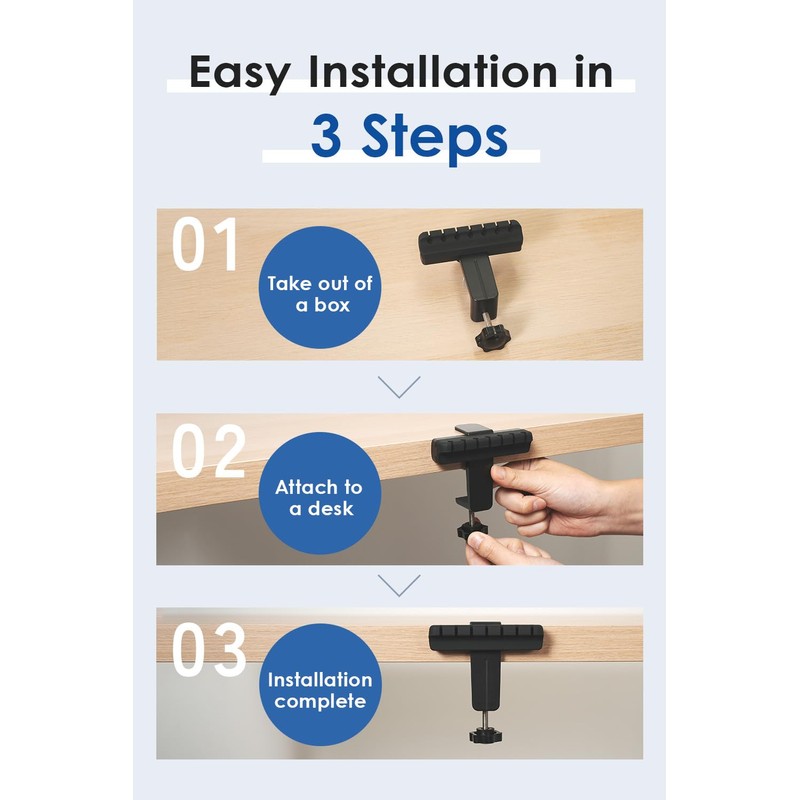 Easy Installation in
3 Steps

01
Take out of a box

02
Attach to a desk

03
Installation complete