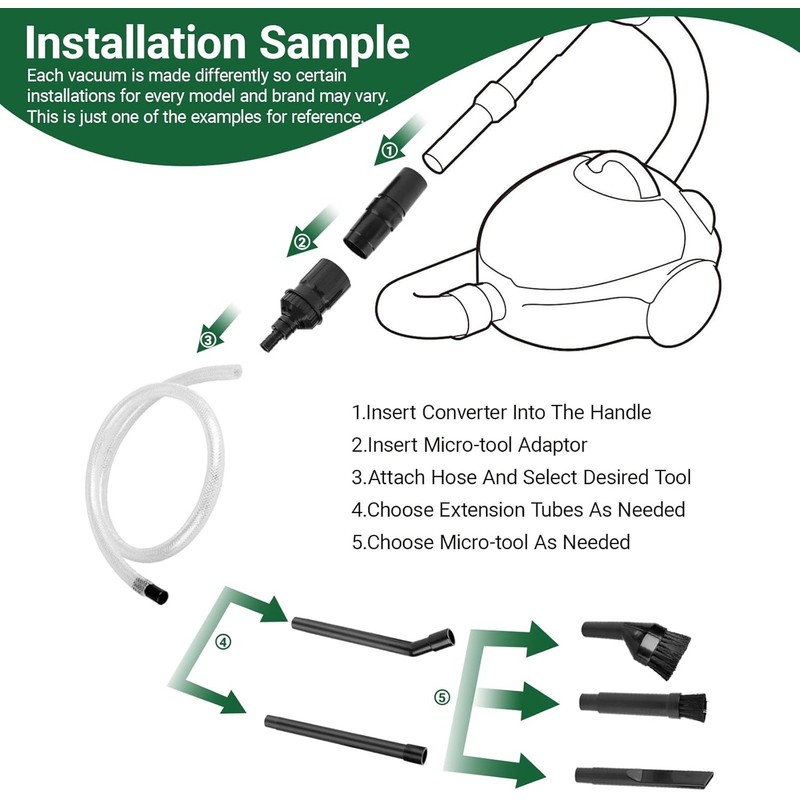 Installation Sample
Each vacuum is made differently so certain installations for every model and brand may vary. This is just one of the examples for reference.

①
②
③

1.Insert Converter Into The Handle
2.Insert Micro-tool Adaptor
3.Attach Hose And Select Desired Tool
4.Choose Extension Tubes As Needed
5.Choose Micro-tool As Needed

④
⑤