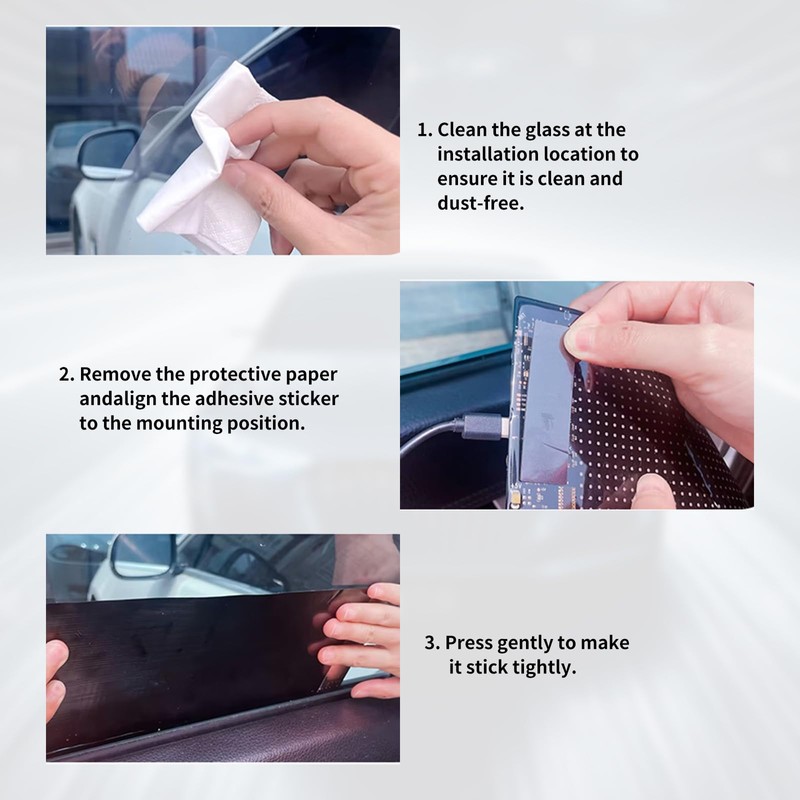 1. Clean the glass at the installation location to ensure it is clean and dust-free.

2. Remove the protective paper andalign the adhesive sticker to the mounting position.

3. Press gently to make it stick tightly.