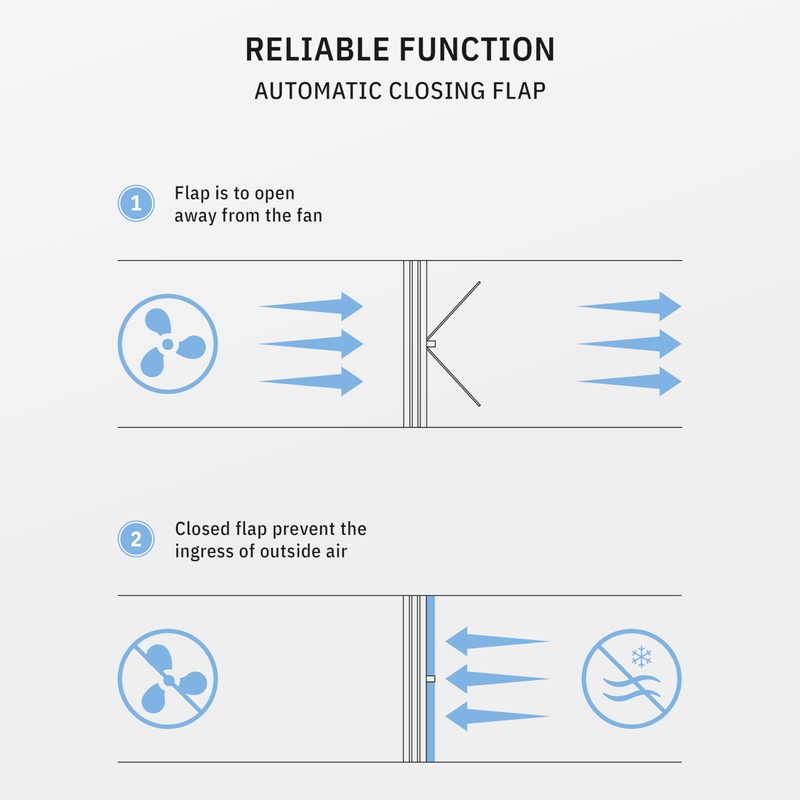 RELIABLE FUNCTION

AUTOMATIC CLOSING FLAP

1 Flap is to open away from the fan

2 Closed flap prevent the ingress of outside air