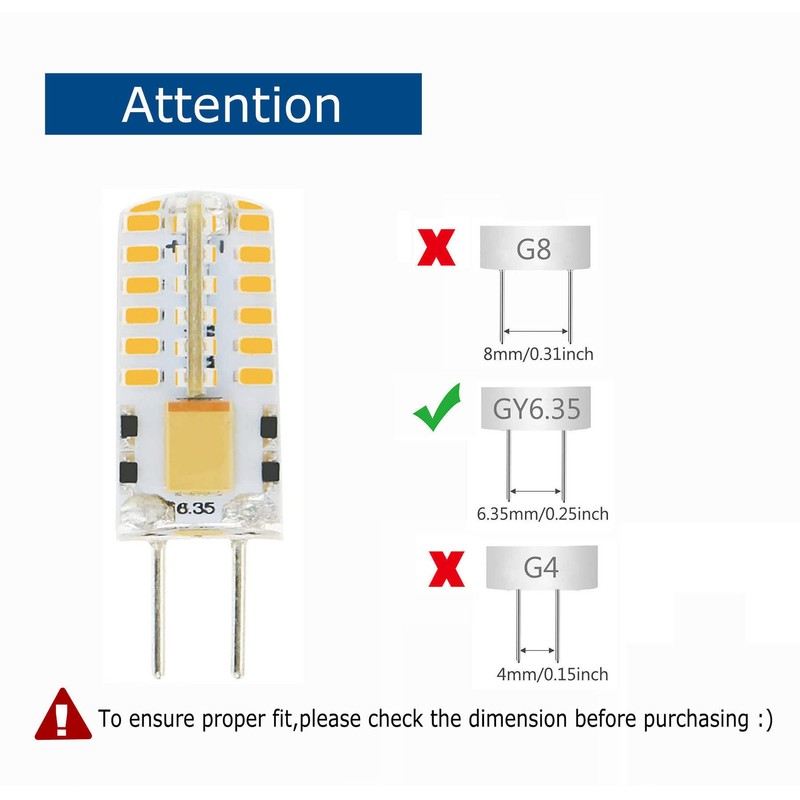 Attention

6.35

G8

8mm/0.31inch

GY6.35

6.35mm/0.25inch

G4

4mm/0.15inch

To ensure proper fit,please check the dimension before purchasing :)