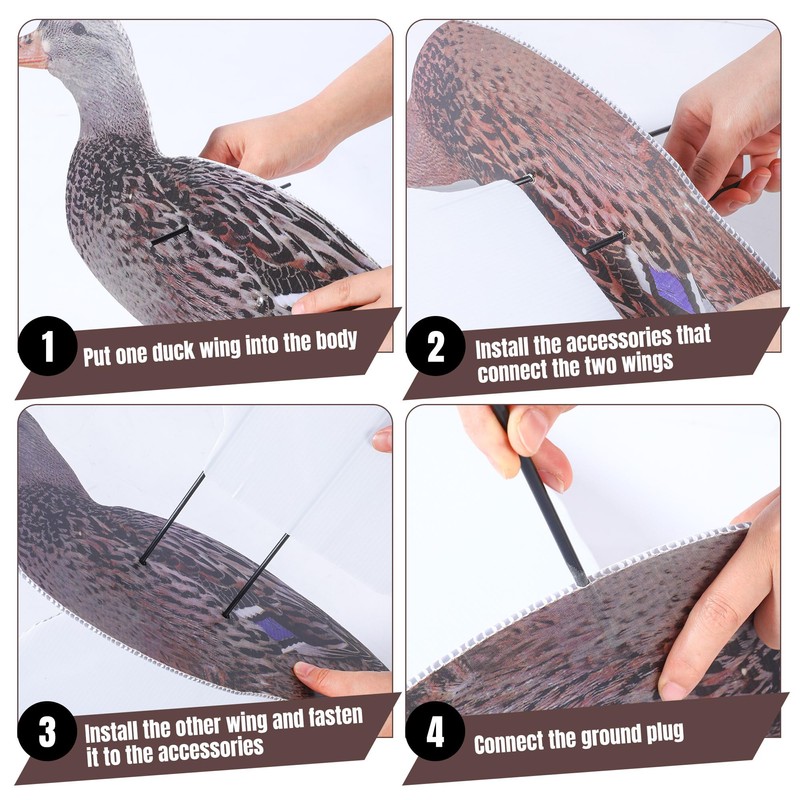 1 Put one duck wing into the body

2 Install the accessories that connect the two wings

3 Install the other wing and fasten it to the accessories

4 Connect the ground plug