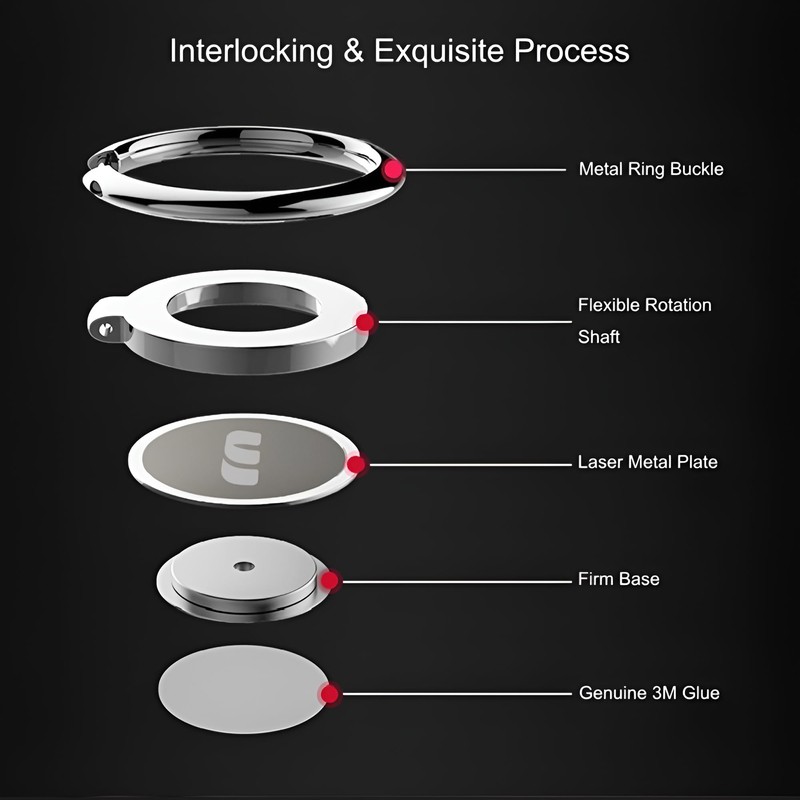 Interlocking & Exquisite Process

Metal Ring Buckle

Flexible Rotation Shaft

Laser Metal Plate

Firm Base

Genuine 3M Glue