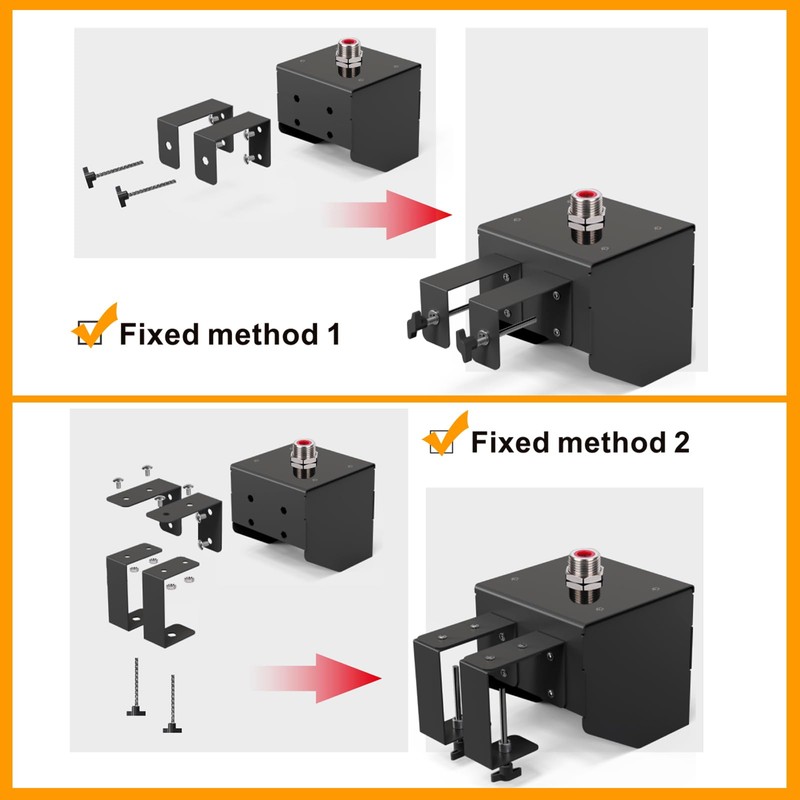 Fixed method 1

Fixed method 2