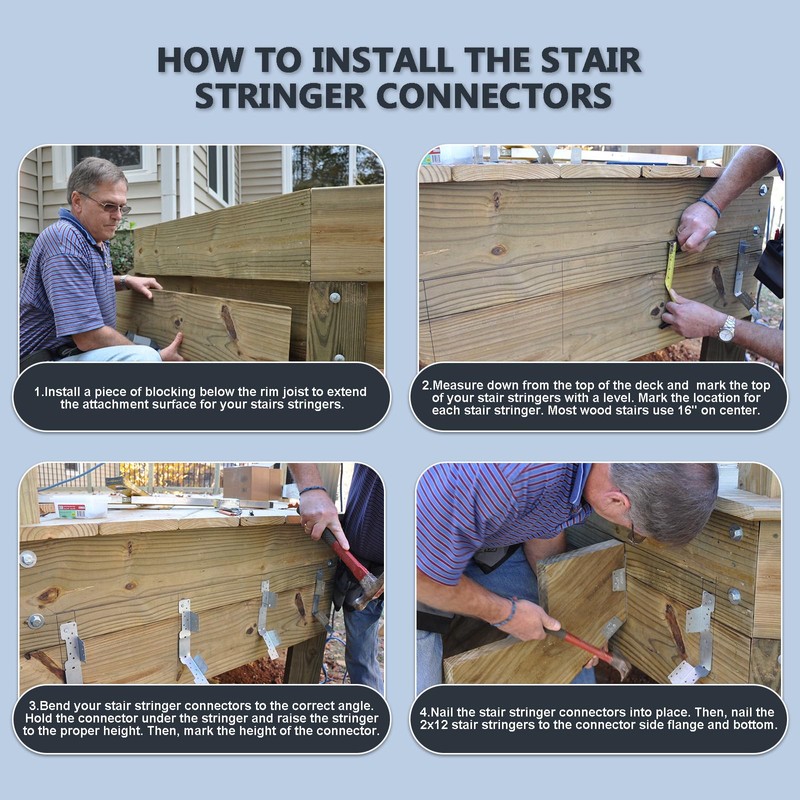 HOW TO INSTALL THE STAIR STRINGER CONNECTORS

1.Install a piece of blocking below the rim joist to extend the attachment surface for your stairs stringers.

2.Measure down from the top of the deck and mark the top of your stair stringers with a level. Mark the location for each stair stringer. Most wood stairs use 16'' on center.

3.Bend your stair stringer connectors to the correct angle. Hold the connector under the stringer and raise the stringer to the proper height. Then, mark the height of the connector.

4.Nail the stair stringer connectors into place. Then, nail the 2x12 stair stringers to the connector side flange and bottom.