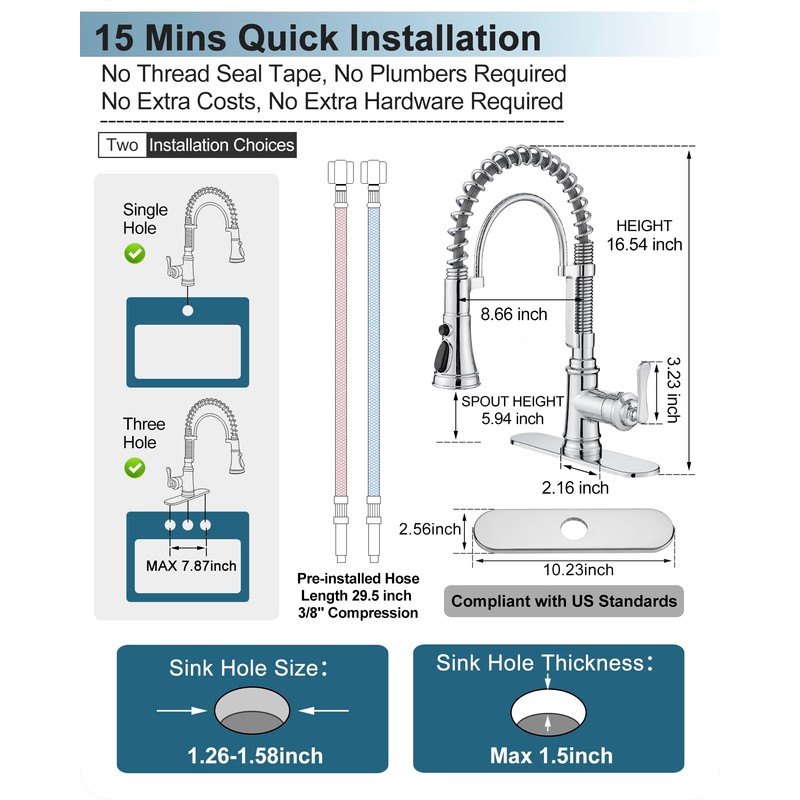 15 Mins Quick Installation
No Thread Seal Tape, No Plumbers Required
No Extra Costs, No Extra Hardware Required

Two Installation Choices

Single Hole

Three Hole

MAX 7.87inch

Pre-installed Hose Length 29.5 inch 3/8" Compression

HEIGHT 16.54 inch

8.66 inch

3.23 inch

SPOUT HEIGHT 5.94 inch

2.16 inch

2.56inch

10.23inch

Compliant with US Standards

Sink Hole Size:
1.26-1.58inch

Sink Hole Thickness:
Max 1.5inch