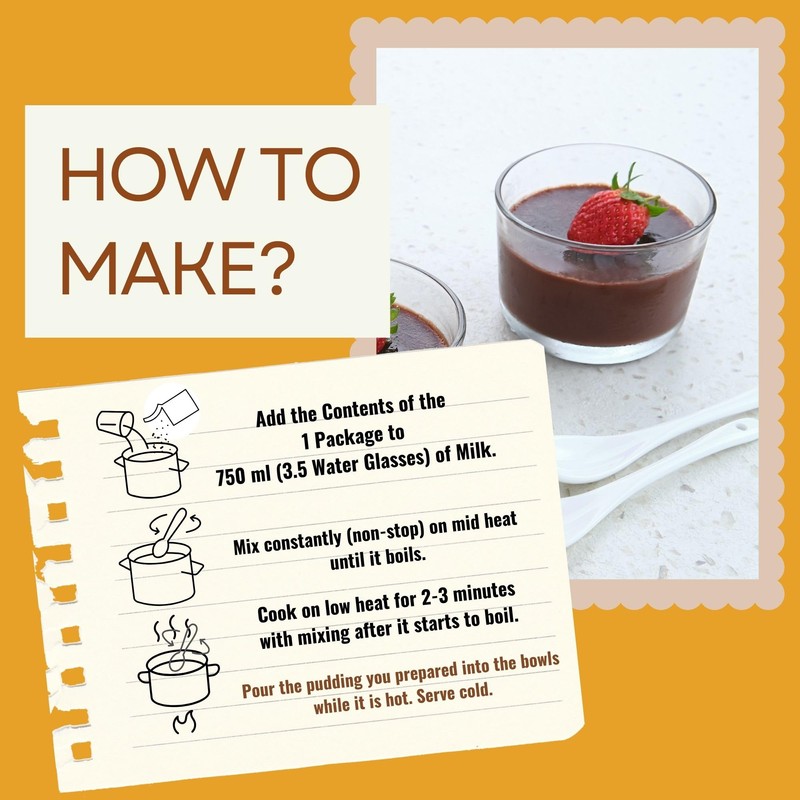 HOW TO MAKE?

Add the Contents of the 1 Package to 750 ml (3.5 Water Glasses) of Milk.

Mix constantly (non-stop) on mid heat until it boils.

Cook on low heat for 2-3 minutes with mixing after it starts to boil.

Pour the pudding you prepared into the bowls while it is hot. Serve cold.