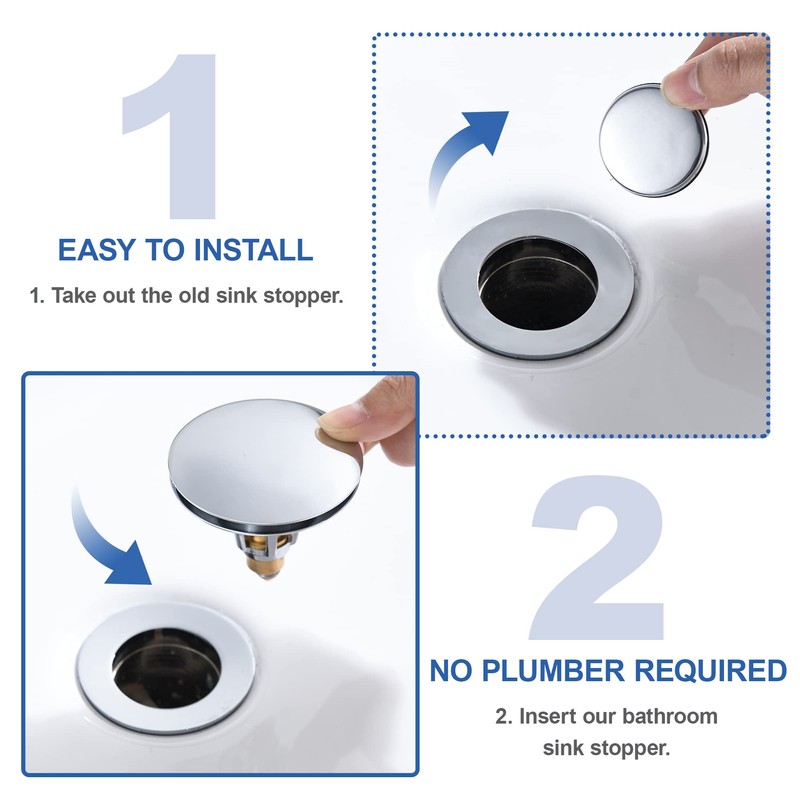 1

EASY TO INSTALL

1. Take out the old sink stopper.

2

NO PLUMBER REQUIRED

2. Insert our bathroom sink stopper.