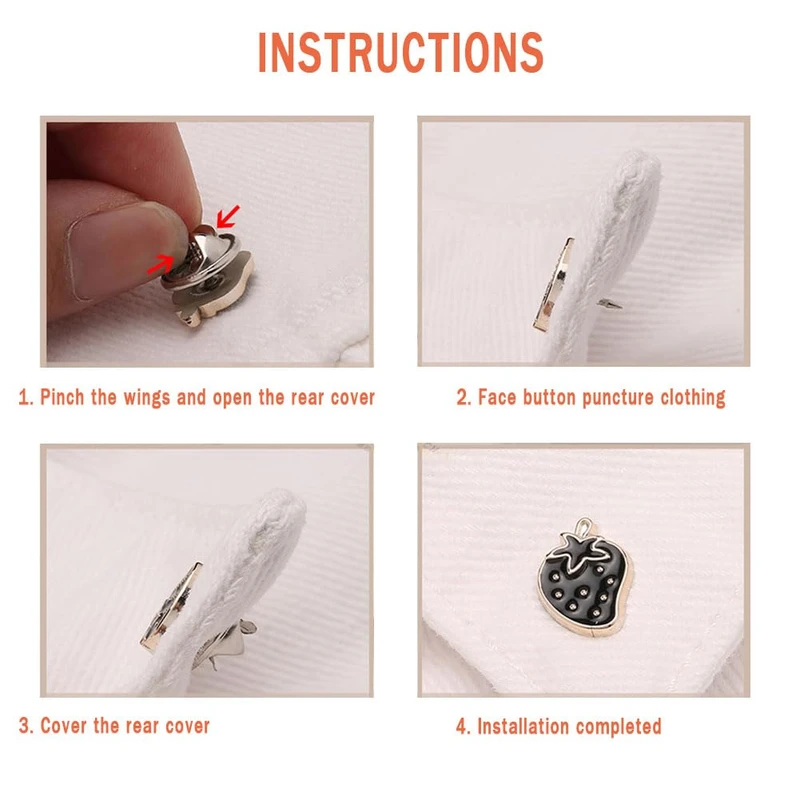 INSTRUCTIONS

1. Pinch the wings and open the rear cover

2. Face button puncture clothing

3. Cover the rear cover

4. Installation completed