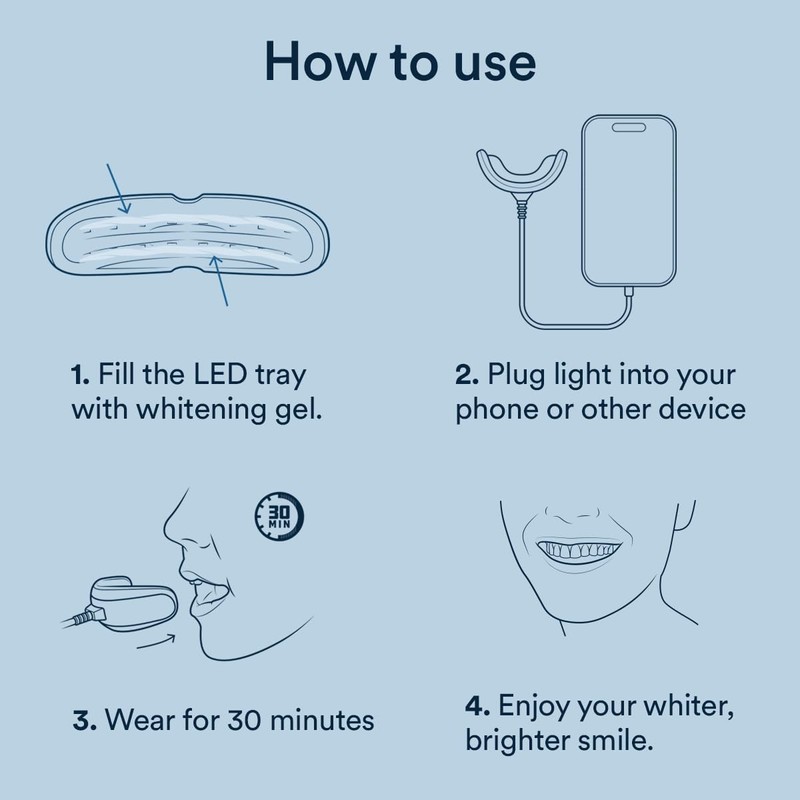 How to use

1. Fill the LED tray with whitening gel.

2. Plug light into your phone or other device

30 MIN

3. Wear for 30 minutes

4. Enjoy your whiter, brighter smile.