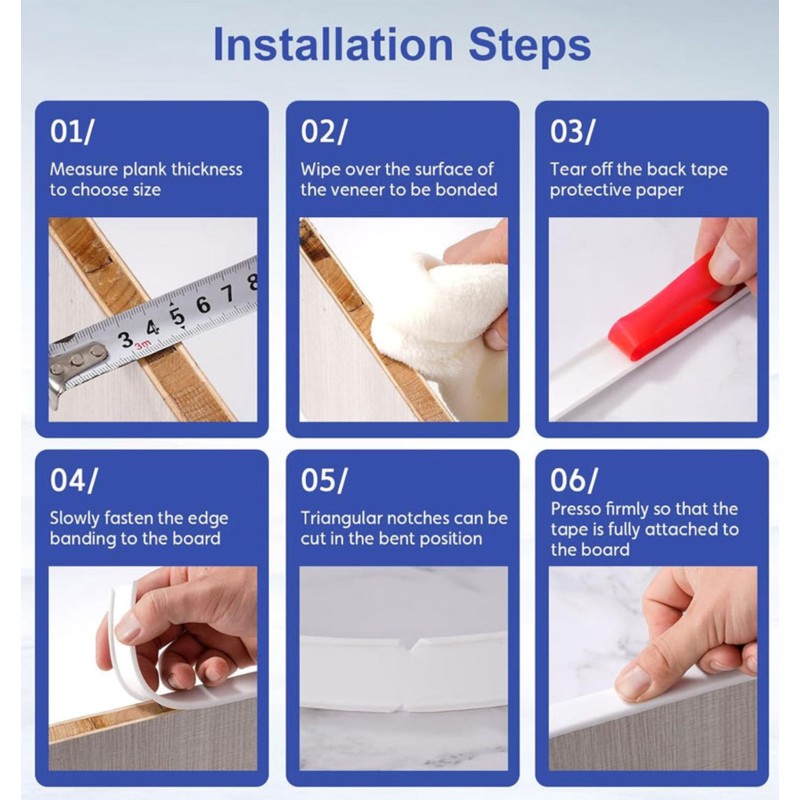 Installation Steps

01/

Measure plank thickness to choose size

3 4 5 6 7 8

3m

02/

Wipe over the surface of the veneer to be bonded

03/

Tear off the back tape protective paper

04/

Slowly fasten the edge banding to the board

05/

Triangular notches can be cut in the bent position

06/

Presso firmly so that the tape is fully attached to the board