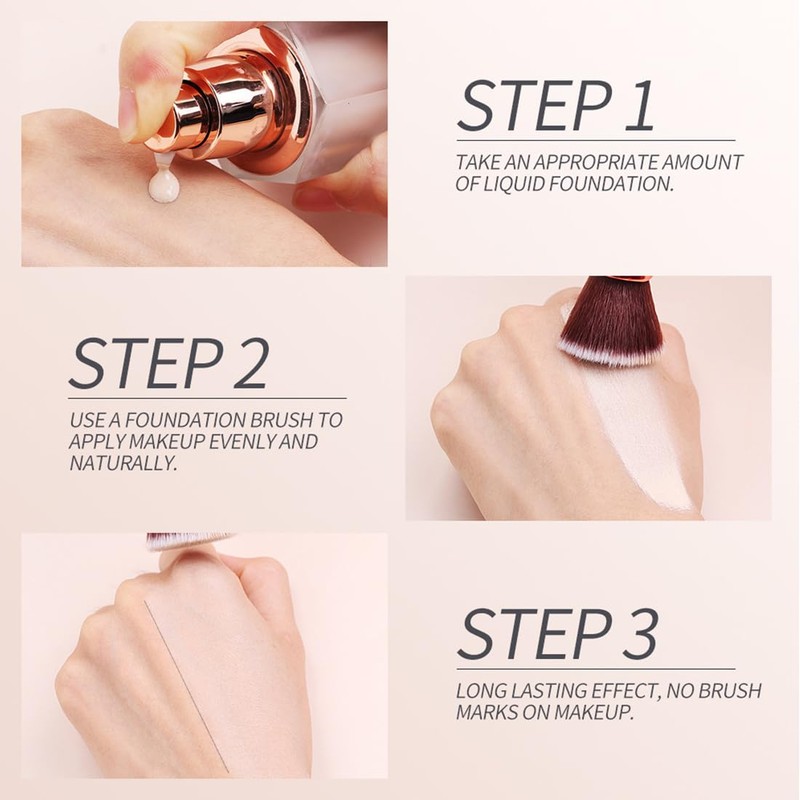 STEP 1

TAKE AN APPROPRIATE AMOUNT OF LIQUID FOUNDATION.

STEP 2

USE A FOUNDATION BRUSH TO APPLY MAKEUP EVENLY AND NATURALLY.

STEP 3

LONG LASTING EFFECT, NO BRUSH MARKS ON MAKEUP.