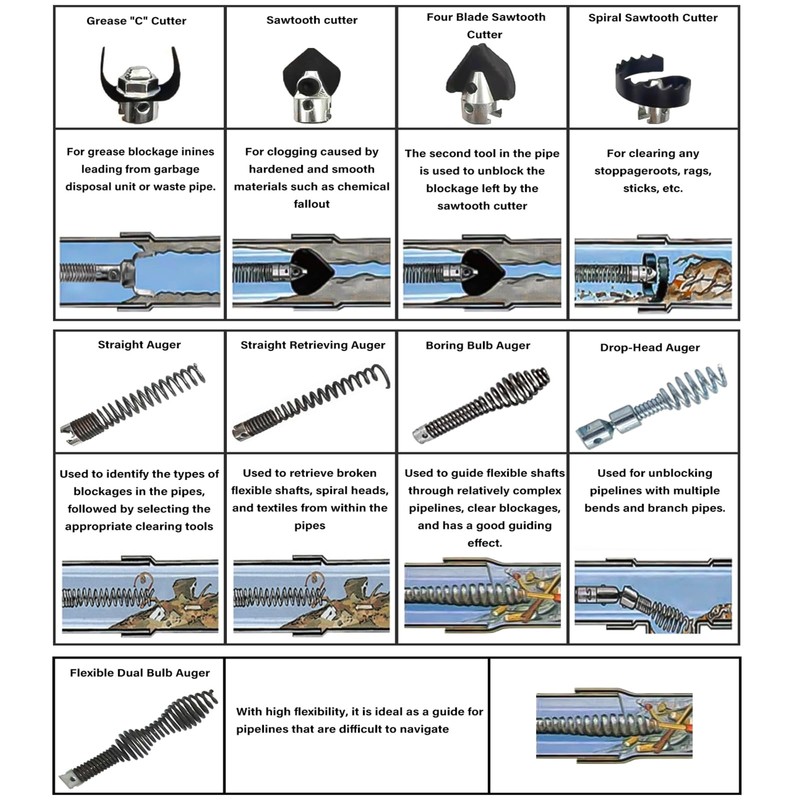 | Grease "C" Cutter | Sawtooth cutter | Four Blade Sawtooth Cutter | Spiral Sawtooth Cutter |
|---|---|---|---|
| For grease blockage inines leading from garbage disposal unit or waste pipe. | For clogging caused by hardened and smooth materials such as chemical fallout | The second tool in the pipe is used to unblock the blockage left by the sawtooth cutter | For clearing any stoppageroots, rags, sticks, etc. |

| Straight Auger | Straight Retrieving Auger | Boring Bulb Auger | Drop-Head Auger |
|---|---|---|---|
| Used to identify the types of blockages in the pipes, followed by selecting the appropriate clearing tools | Used to retrieve broken flexible shafts, spiral heads, and textiles from within the pipes | Used to guide flexible shafts through relatively complex pipelines, clear blockages, and has a good guiding effect. | Used for unblocking pipelines with multiple bends and branch pipes. |

| Flexible Dual Bulb Auger | With high flexibility, it is ideal as a guide for pipelines that are difficult to navigate | |
|---|---|---|