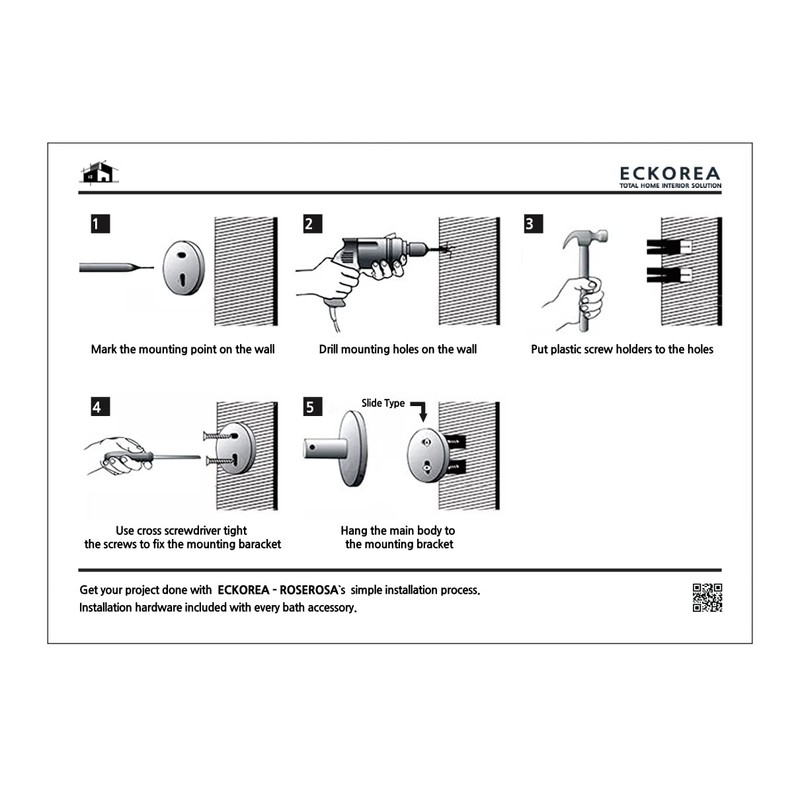 ECKOREA
TOTAL HOME INTERIOR SOLUTION

1
Mark the mounting point on the wall

2
Drill mounting holes on the wall

3
Put plastic screw holders to the holes

4
Use cross screwdriver tight the screws to fix the mounting baracket

5
Slide Type
Hang the main body to the mounting bracket

Get your project done with ECKOREA - ROSEROSA`s simple installation process.
Installation hardware included with every bath accessory.