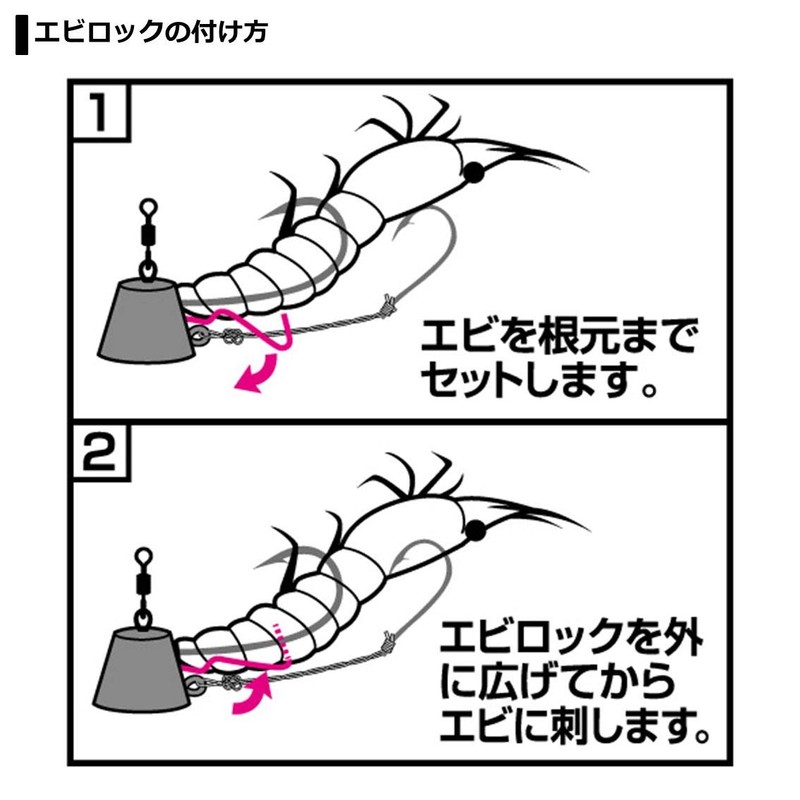 エビロックの付け方

1

エビを根元までセットします。

2

エビロックを外に広げてからエビに刺します。