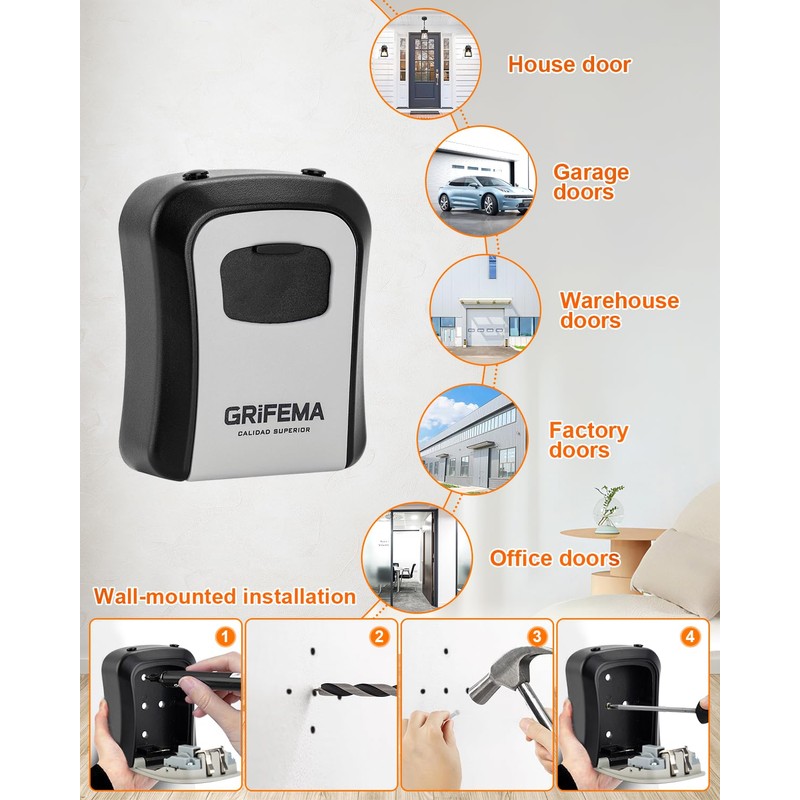 House door

Garage doors

Warehouse doors

Factory doors

Office doors

GRiFEMA
CALIDAD SUPERIOR

Wall-mounted installation

1

2

3

4