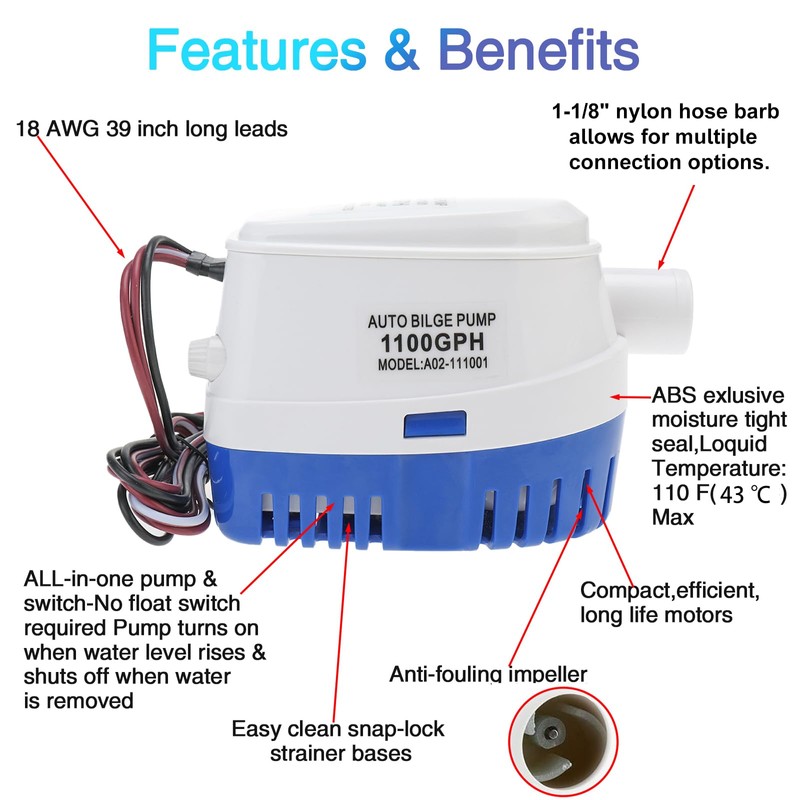 Features & Benefits

18 AWG 39 inch long leads

1-1/8" nylon hose barb allows for multiple connection options.

AUTO BILGE PUMP
1100GPH
MODEL:A02-111001

ABS exlusive moisture tight seal,Loquid Temperature: 110 F( 43 ℃ ) Max

ALL-in-one pump & switch-No float switch required Pump turns on when water level rises & shuts off when water is removed

Compact,efficient, long life motors

Anti-fouling impeller

Easy clean snap-lock strainer bases