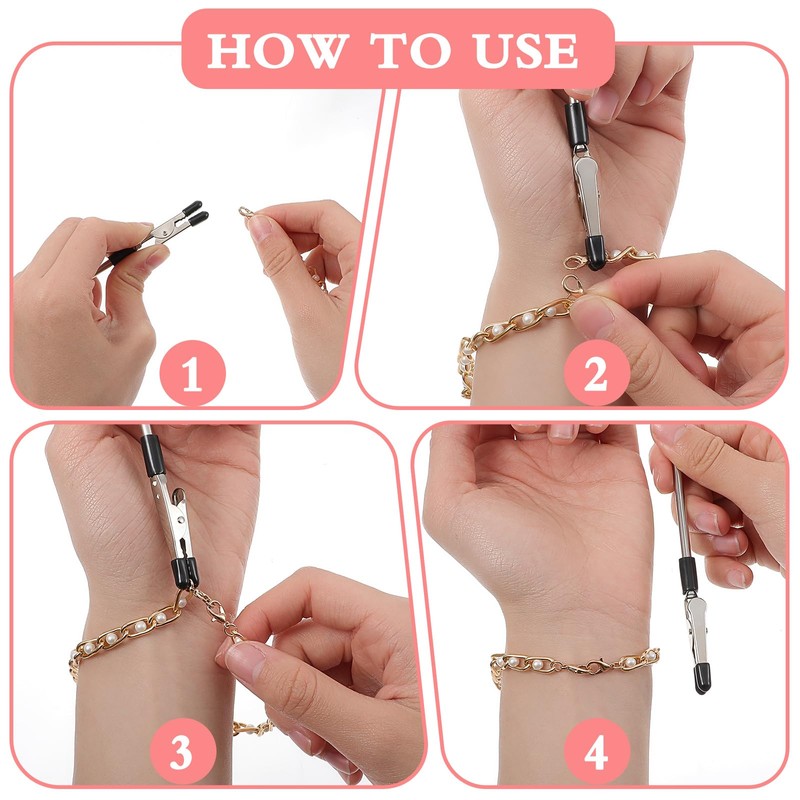 HOW TO USE

1

2

3

4