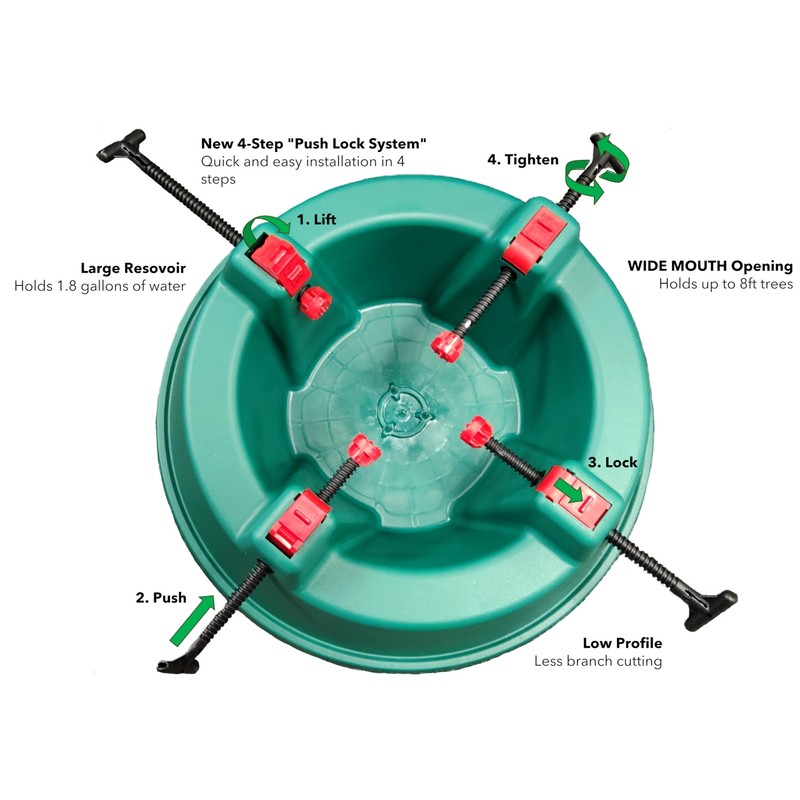 New 4-Step "Push Lock System"
Quick and easy installation in 4 steps

4. Tighten

1. Lift

Large Resovoir
Holds 1.8 gallons of water

WIDE MOUTH Opening
Holds up to 8ft trees

3. Lock

2. Push

Low Profile
Less branch cutting