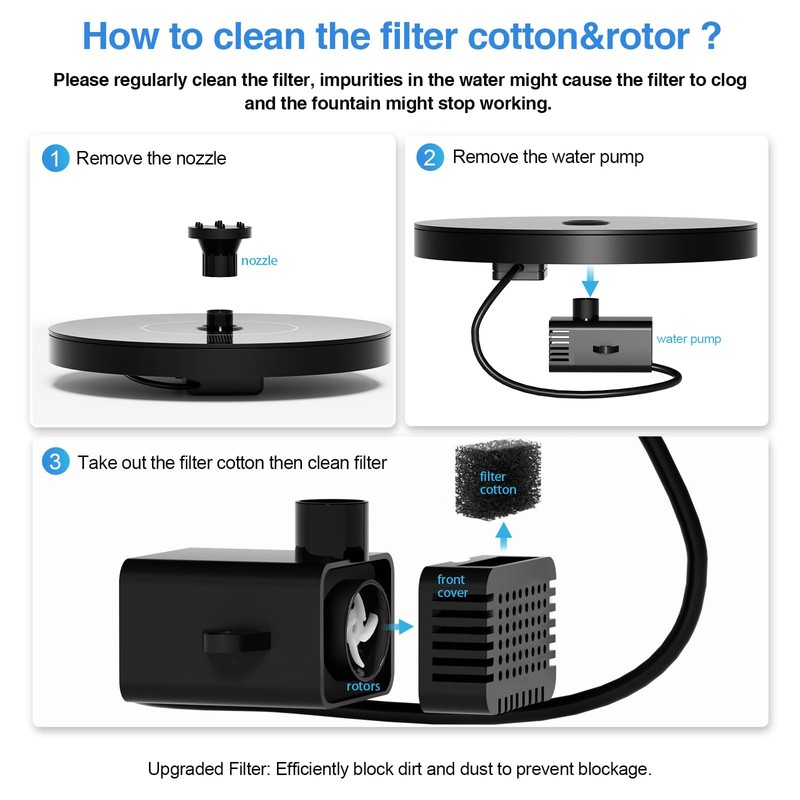 How to clean the filter cotton&rotor ?

Please regularly clean the filter, impurities in the water might cause the filter to clog and the fountain might stop working.

1 Remove the nozzle

nozzle

2 Remove the water pump

water pump

3 Take out the filter cotton then clean filter

filter cotton

front cover

rotors

Upgraded Filter: Efficiently block dirt and dust to prevent blockage.