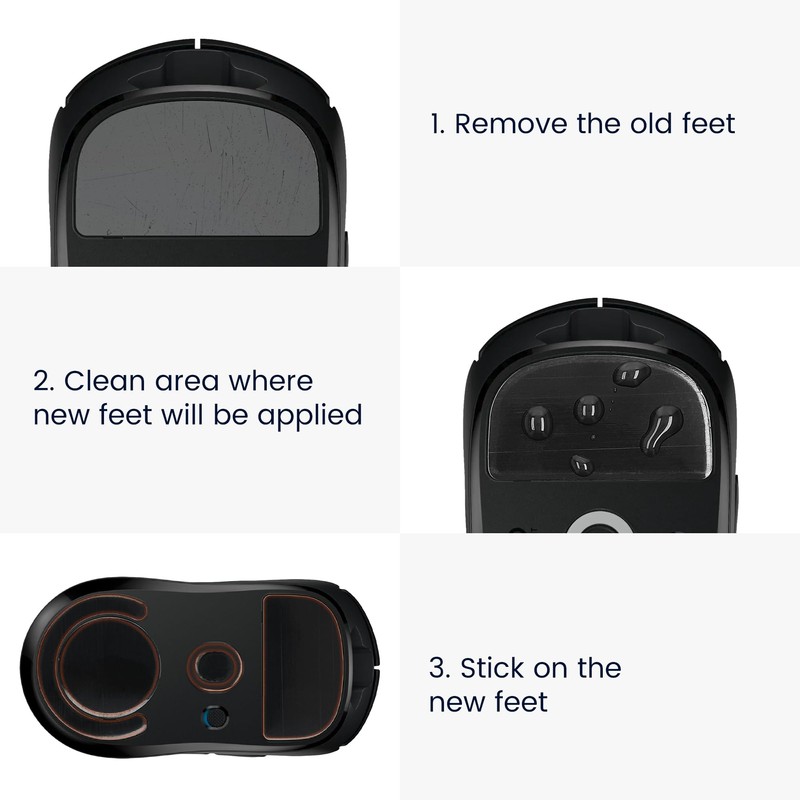 1. Remove the old feet

2. Clean area where new feet will be applied

3. Stick on the new feet