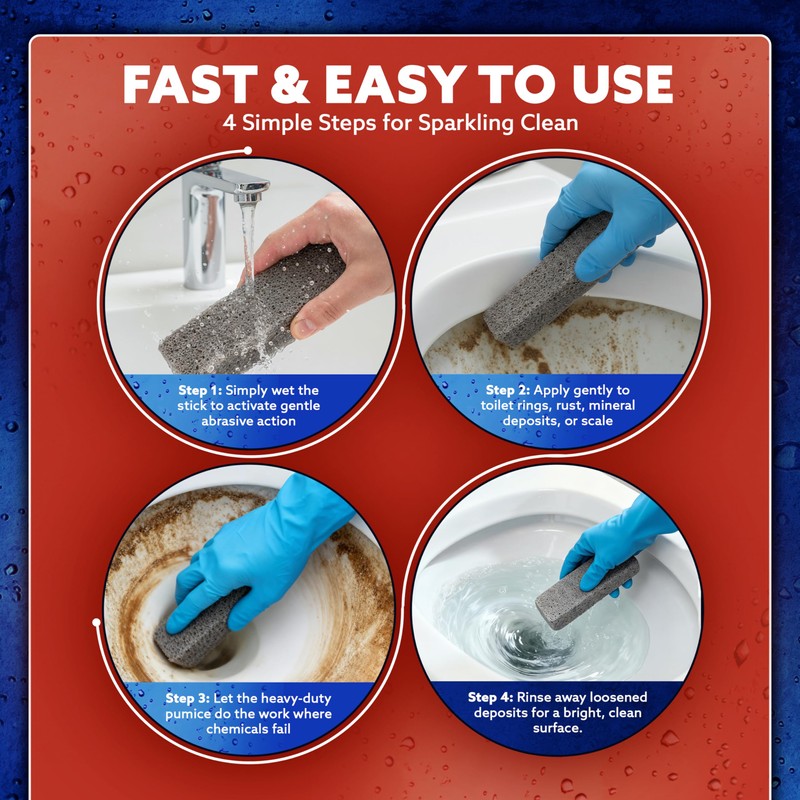 FAST & EASY TO USE
4 Simple Steps for Sparkling Clean

Step 1: Simply wet the stick to activate gentle abrasive action

Step 2: Apply gently to toilet rings, rust, mineral deposits, or scale

Step 3: Let the heavy-duty pumice do the work where chemicals fail

Step 4: Rinse away loosened deposits for a bright, clean surface.