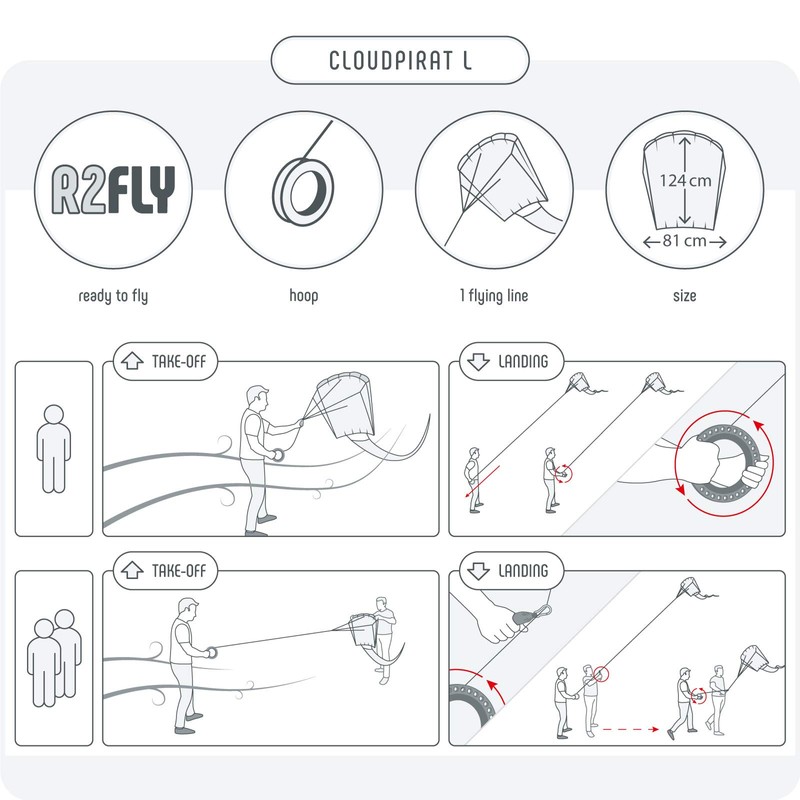 CLOUDPIRAT L

R2FLY

ready to fly

hoop

1 flying line

124 cm

81 cm

size

TAKE-OFF

LANDING

TAKE-OFF

LANDING