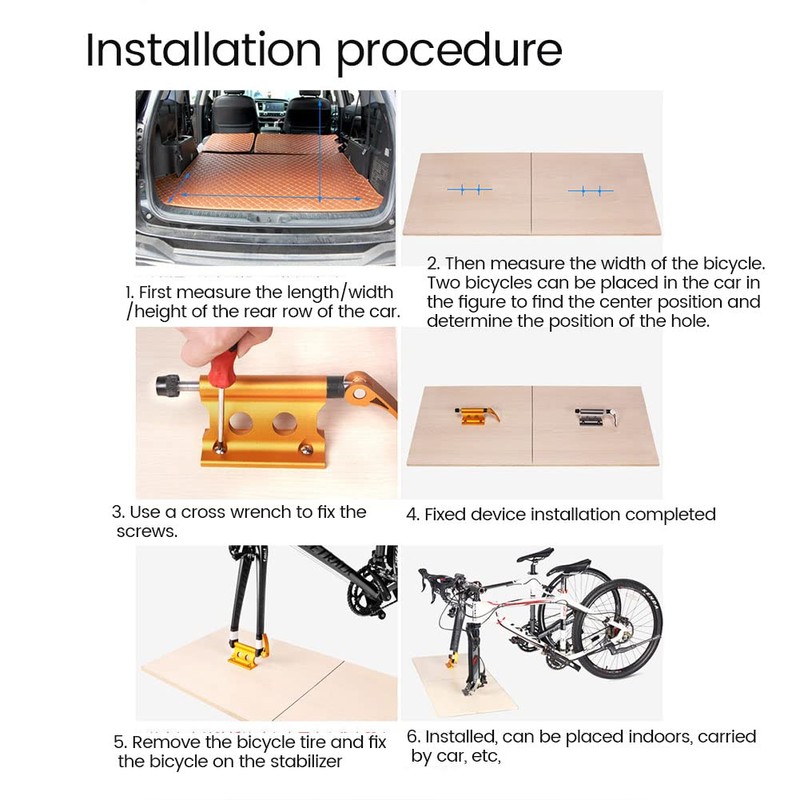 Installation procedure

1. First measure the length/width /height of the rear row of the car.

2. Then measure the width of the bicycle. Two bicycles can be placed in the car in the figure to find the center position and determine the position of the hole.

3. Use a cross wrench to fix the screws.

4. Fixed device installation completed

5. Remove the bicycle tire and fix the bicycle on the stabilizer

6. Installed, can be placed indoors, carried by car, etc,