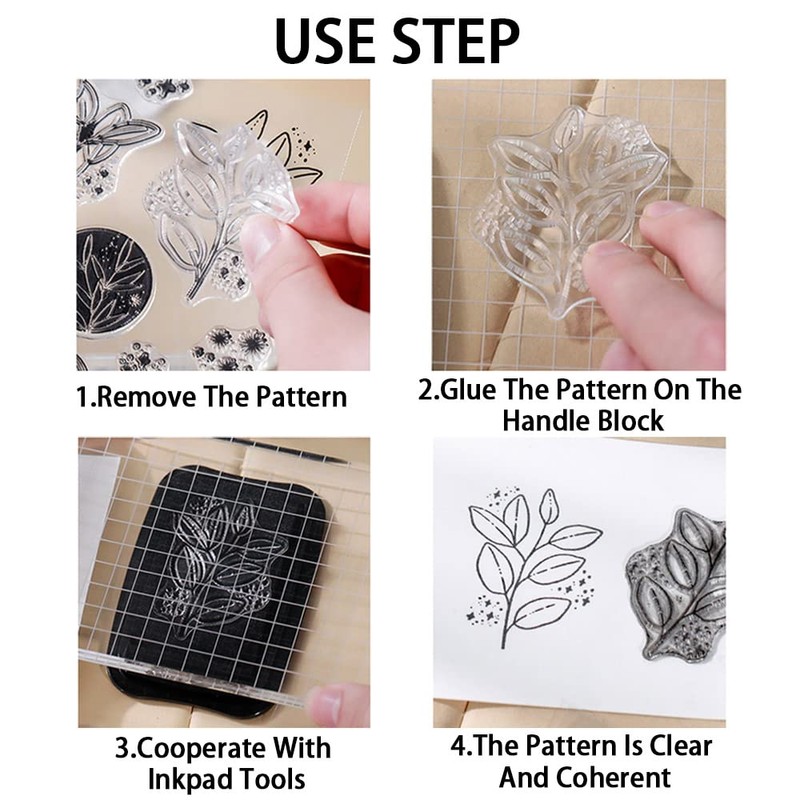 USE STEP

1.Remove The Pattern

2.Glue The Pattern On The Handle Block

3.Cooperate With Inkpad Tools

4.The Pattern Is Clear And Coherent