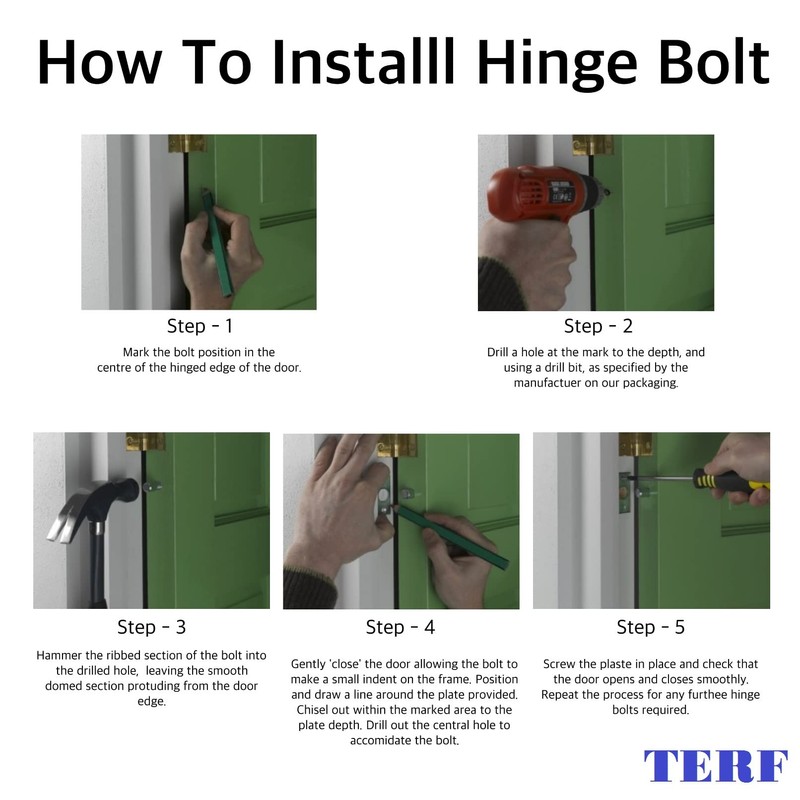 How To Installl Hinge Bolt

Step - 1

Mark the bolt position in the centre of the hinged edge of the door.

Step - 2

Drill a hole at the mark to the depth, and using a drill bit, as specified by the manufactuer on our packaging.

Step - 3

Hammer the ribbed section of the bolt into the drilled hole, leaving the smooth domed section protuding from the door edge.

Step - 4

Gently 'close' the door allowing the bolt to make a small indent on the frame. Position and draw a line around the plate provided. Chisel out within the marked area to the plate depth. Drill out the central hole to accomidate the bolt.

Step - 5

Screw the plaste in place and check that the door opens and closes smoothly. Repeat the process for any furthee hinge bolts required.

TERF