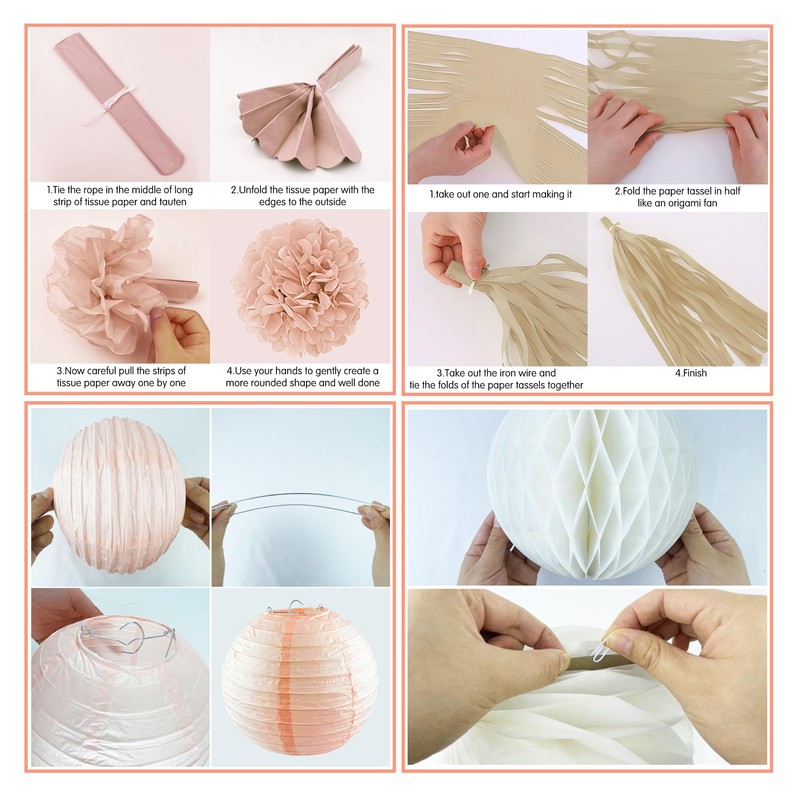 1.Tie the rope in the middle of long strip of tissue paper and tauten

2.Unfold the tissue paper with the edges to the outside

3.Now careful pull the strips of tissue paper away one by one

4.Use your hands to gently create a more rounded shape and well done

1.take out one and start making it

2.Fold the paper tassel in half like an origami fan

3.Take out the iron wire and tie the folds of the paper tassels together

4.Finish