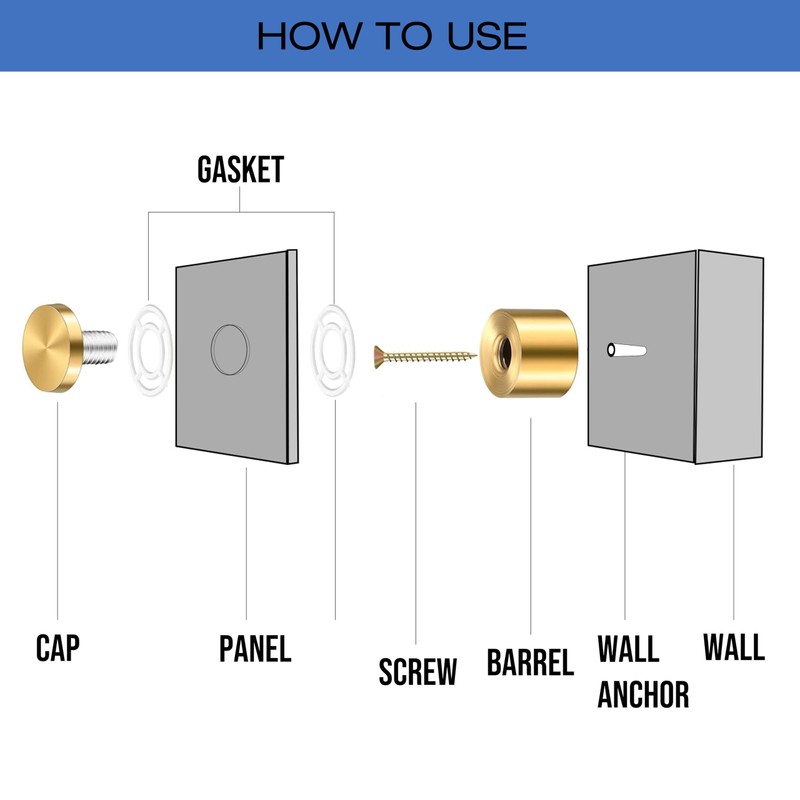 HOW TO USE

GASKET

CAP

PANEL

SCREW

BARREL

WALL ANCHOR

WALL