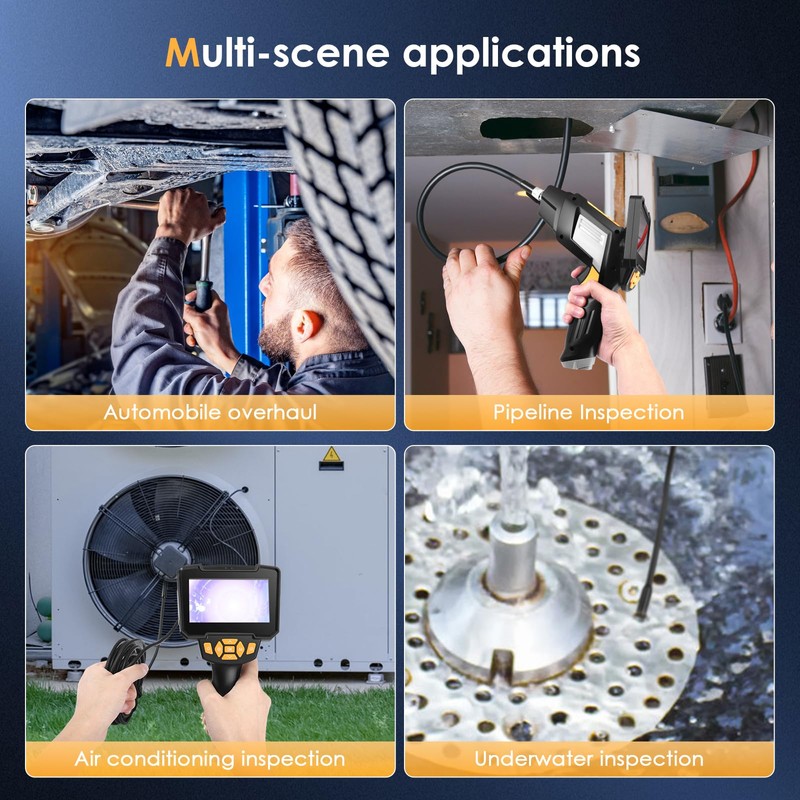 Multi-scene applications

Automobile overhaul

Pipeline Inspection

Air conditioning inspection

Underwater inspection