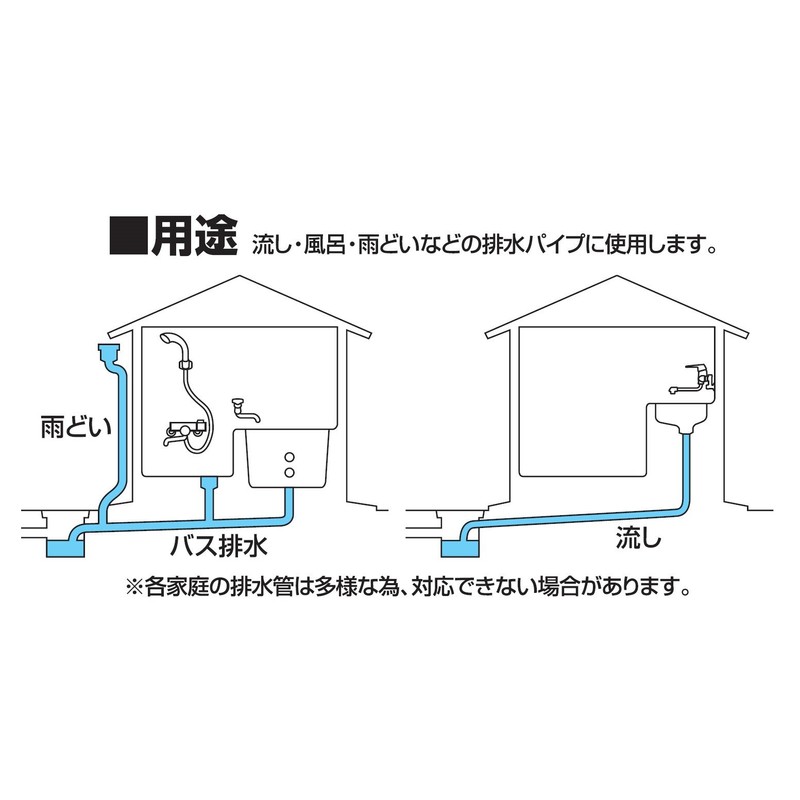 ■用途 流し・風呂・雨どいなどの排水パイプに使用します。

雨どい

バス排水

流し

※各家庭の排水管は多様な為、対応できない場合があります。