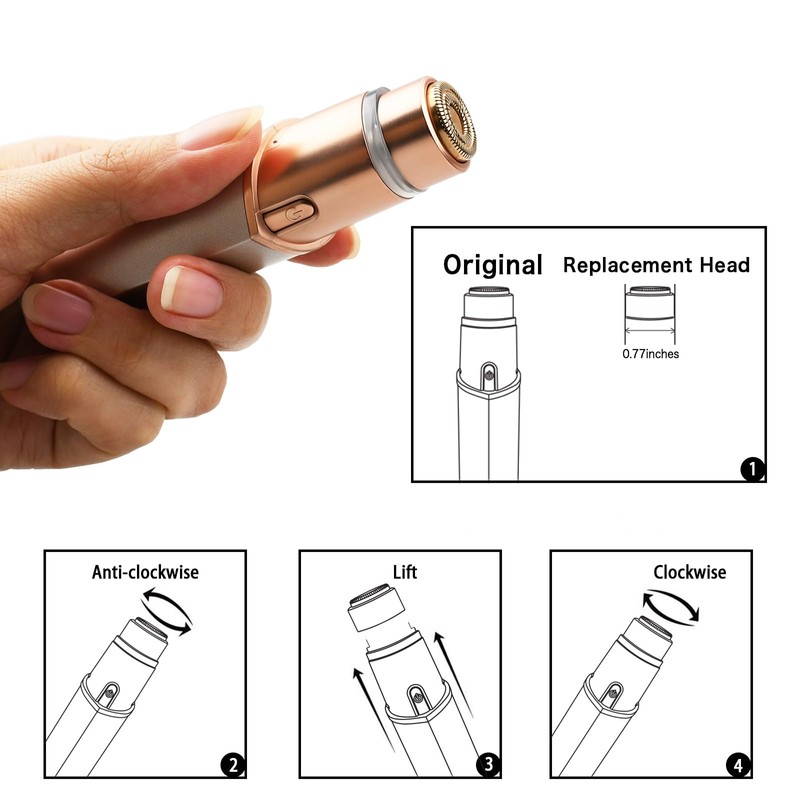 Original
Replacement Head
0.77inches
1

Anti-clockwise
2

Lift
3

Clockwise
4