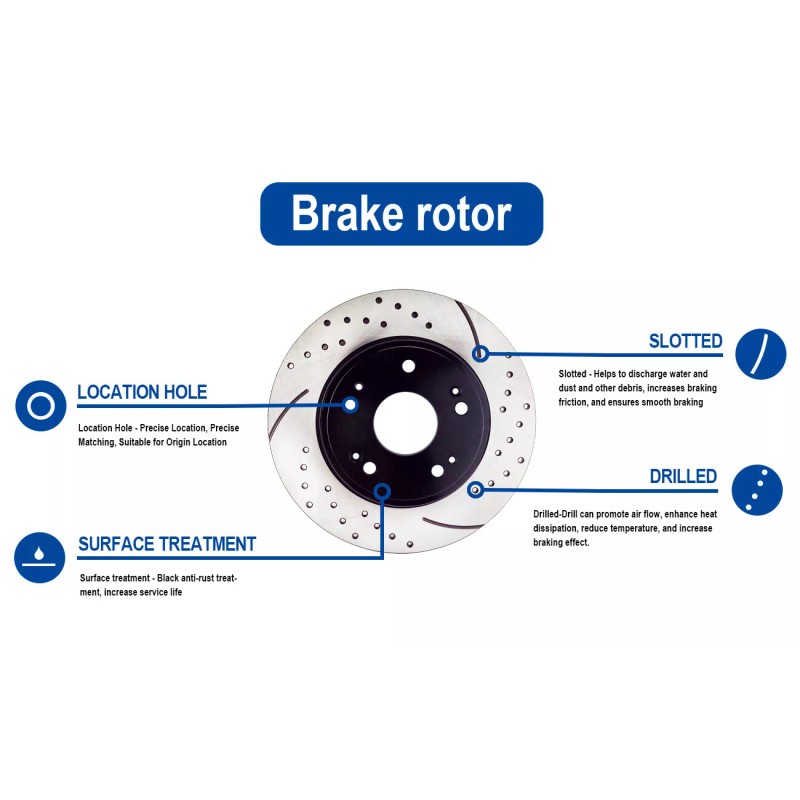 Brake rotor

LOCATION HOLE

Location Hole - Precise Location, Precise Matching, Suitable for Origin Location

SURFACE TREATMENT

Surface treatment - Black anti-rust treatment, increase service life

SLOTTED

Slotted - Helps to discharge water and dust and other debris, increases braking friction, and ensures smooth braking

DRILLED

Drilled-Drill can promote air flow, enhance heat dissipation, reduce temperature, and increase braking effect.