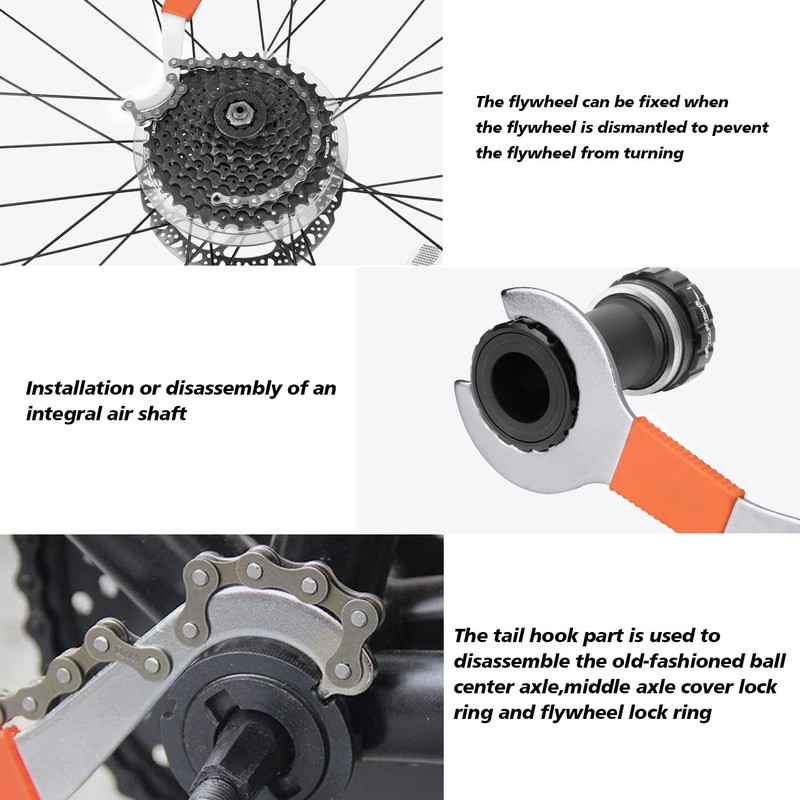 The flywheel can be fixed when the flywheel is dismantled to pevent the flywheel from turning

Installation or disassembly of an integral air shaft

The tail hook part is used to disassemble the old-fashioned ball center axle,middle axle cover lock ring and flywheel lock ring