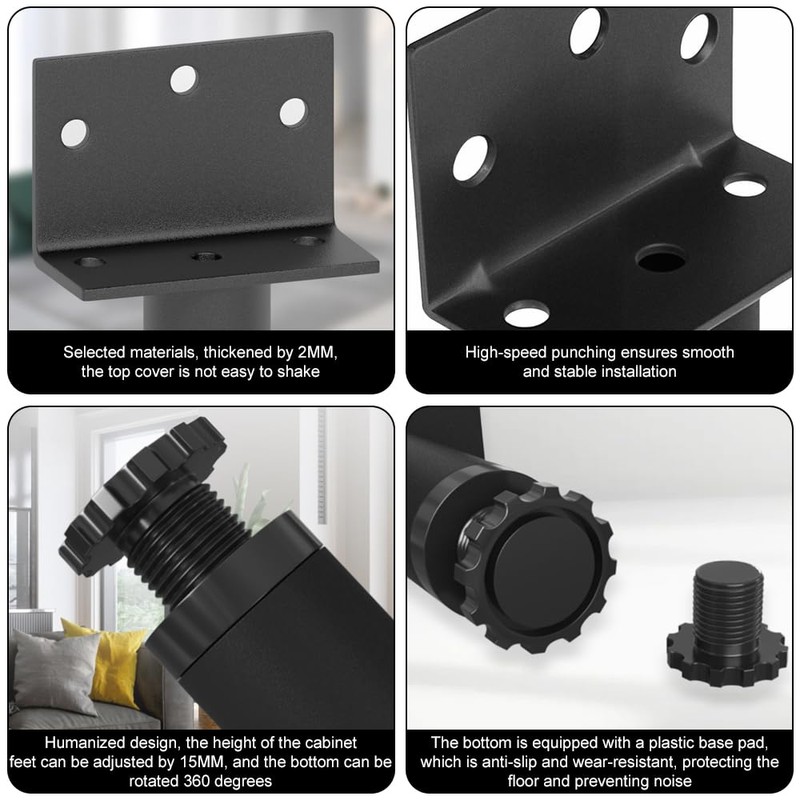 Selected materials, thickened by 2MM, the top cover is not easy to shake

High-speed punching ensures smooth and stable installation

Humanized design, the height of the cabinet feet can be adjusted by 15MM, and the bottom can be rotated 360 degrees

The bottom is equipped with a plastic base pad, which is anti-slip and wear-resistant, protecting the floor and preventing noise