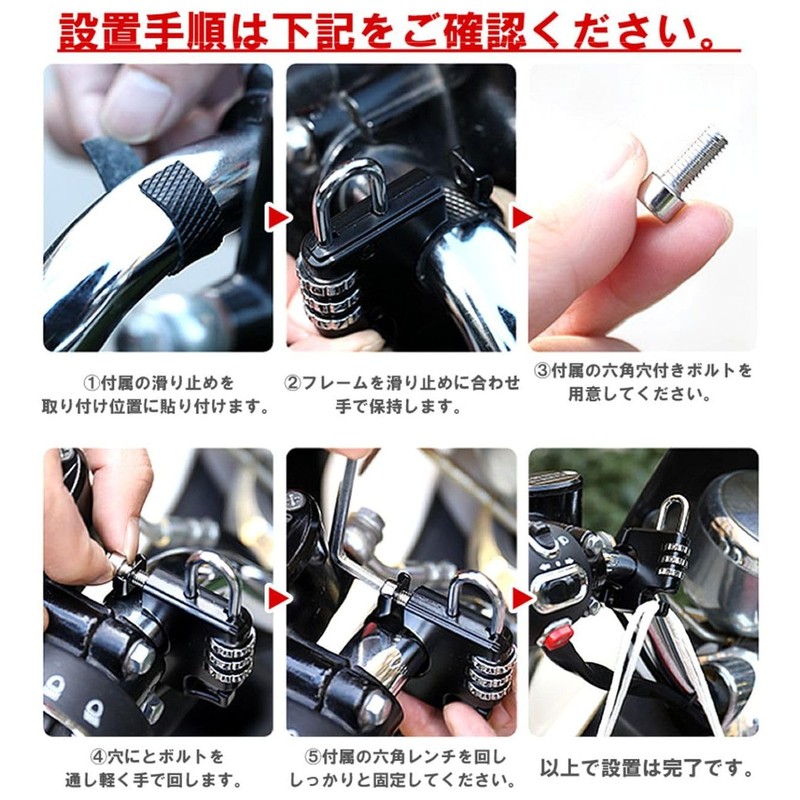 設置手順は下記をご確認ください。

①付属の滑り止めを取り付け位置に貼り付けます。

②フレームを滑り止めに合わせ手で保持します。

③付属の六角穴付きボルトを用意してください。

④穴にとボルトを通し軽く手で回します。

⑤付属の六角レンチを回ししっかりと固定してください。

以上で設置は完了です。