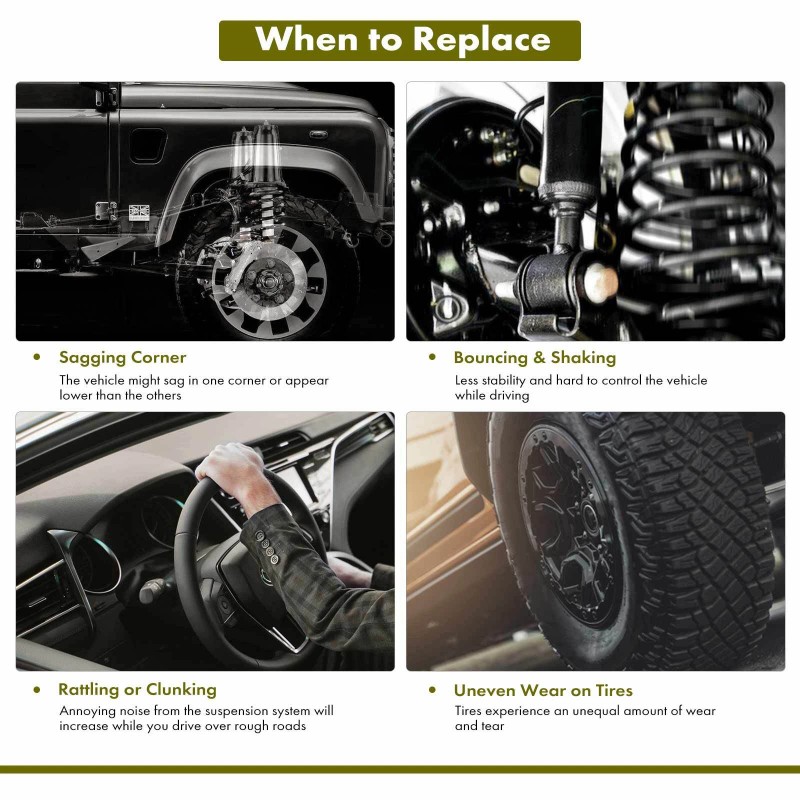 When to Replace

• Sagging Corner
The vehicle might sag in one corner or appear lower than the others

• Bouncing & Shaking
Less stability and hard to control the vehicle while driving

• Rattling or Clunking
Annoying noise from the suspension system will increase while you drive over rough roads

• Uneven Wear on Tires
Tires experience an unequal amount of wear and tear